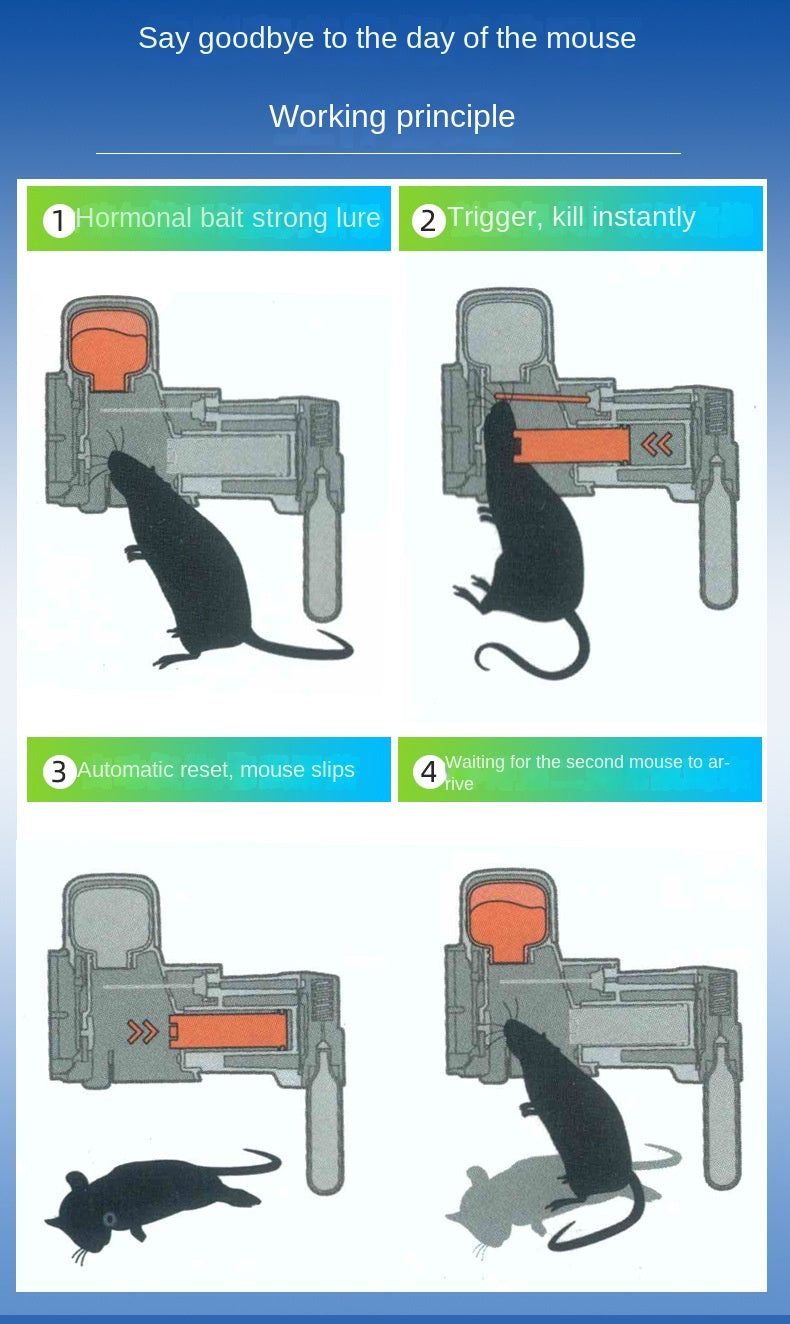 Say goodbye to the day of the mouse

Working principle

1 Hormonal bait strong lure

2 Trigger, kill instantly

3 Automatic reset, mouse slips

4 Waiting for the second mouse to arrive