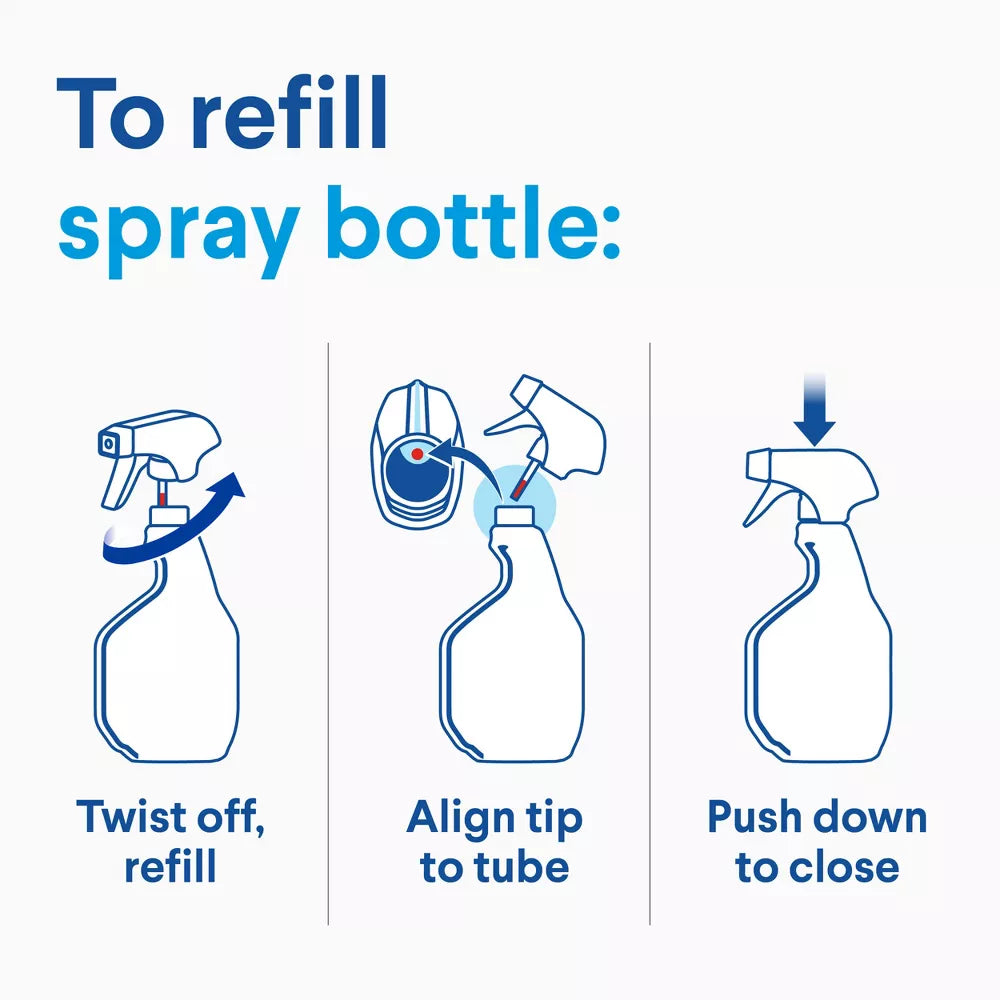 To refill
spray bottle:

Twist off,
refill

Align tip
to tube

Push down
to close