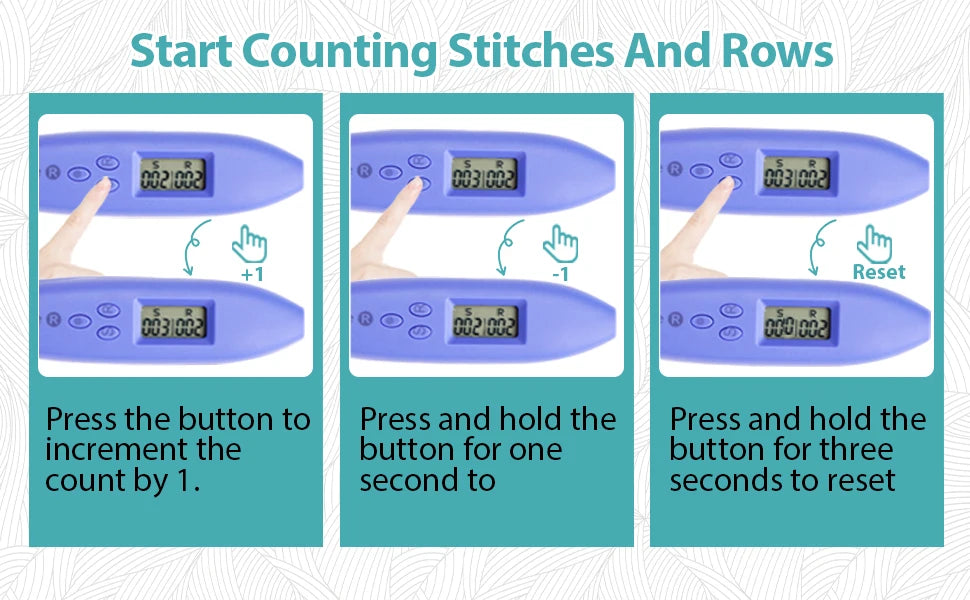 Start Counting Stitches And Rows

R S R 002 002
+1
R S R 003 002

Press the button to increment the count by 1.

R S R 003 002
-1
R S R 002 002

Press and hold the button for one second to

R S R 003 002
Reset
R S R 000 002

Press and hold the button for three seconds to reset