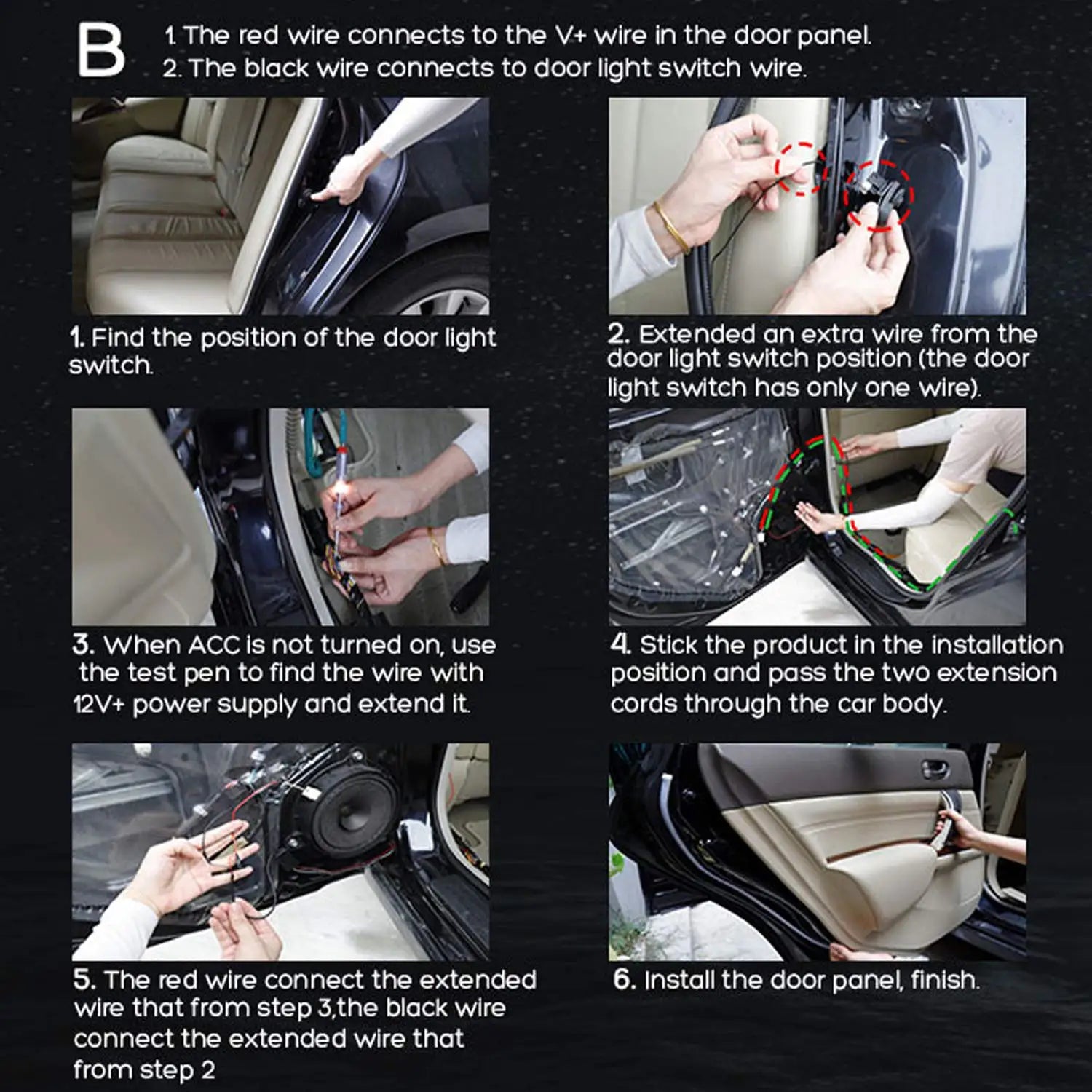 B

1. The red wire connects to the V+ wire in the door panel.
2. The black wire connects to door light switch wire.

1. Find the position of the door light switch.

2. Extended an extra wire from the door light switch position (the door light switch has only one wire).

3. When ACC is not turned on, use the test pen to find the wire with 12V+ power supply and extend it.

4. Stick the product in the installation position and pass the two extension cords through the car body.

5. The red wire connect the extended wire that from step 3,the black wire connect the extended wire that from step 2

6. Install the door panel, finish.