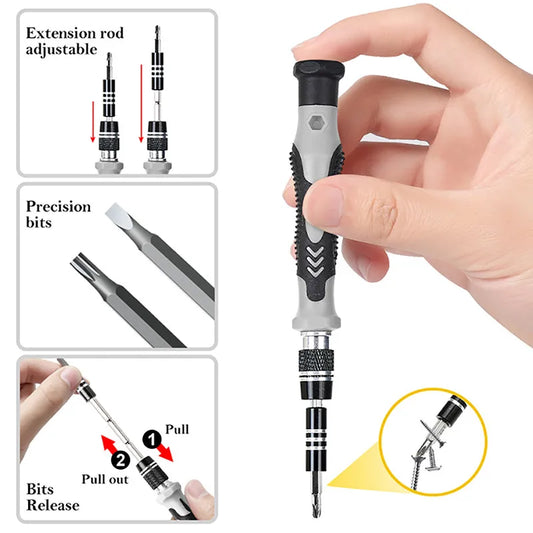 Extension rod adjustable

Precision bits

1 Pull

2 Pull out

Bits Release