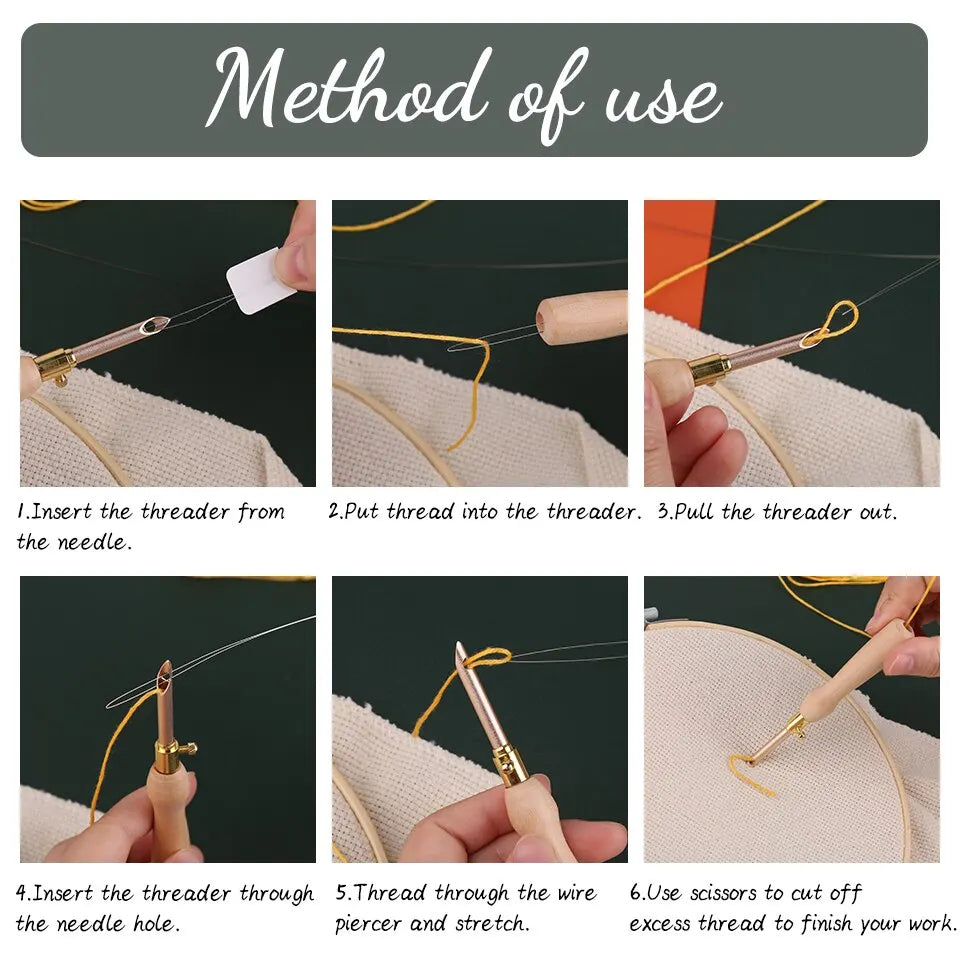 Method of use

1.Insert the threader from the needle.

2.Put thread into the threader.

3.Pull the threader out.

4.Insert the threader through the needle hole.

5.Thread through the wire piercer and stretch.

6.Use scissors to cut off excess thread to finish your work.