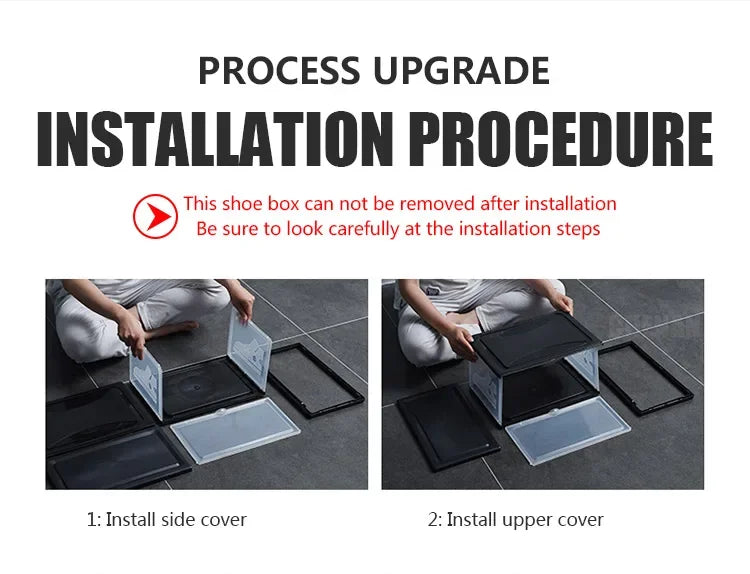 PROCESS UPGRADE

INSTALLATION PROCEDURE

This shoe box can not be removed after installation
Be sure to look carefully at the installation steps

1: Install side cover

2: Install upper cover