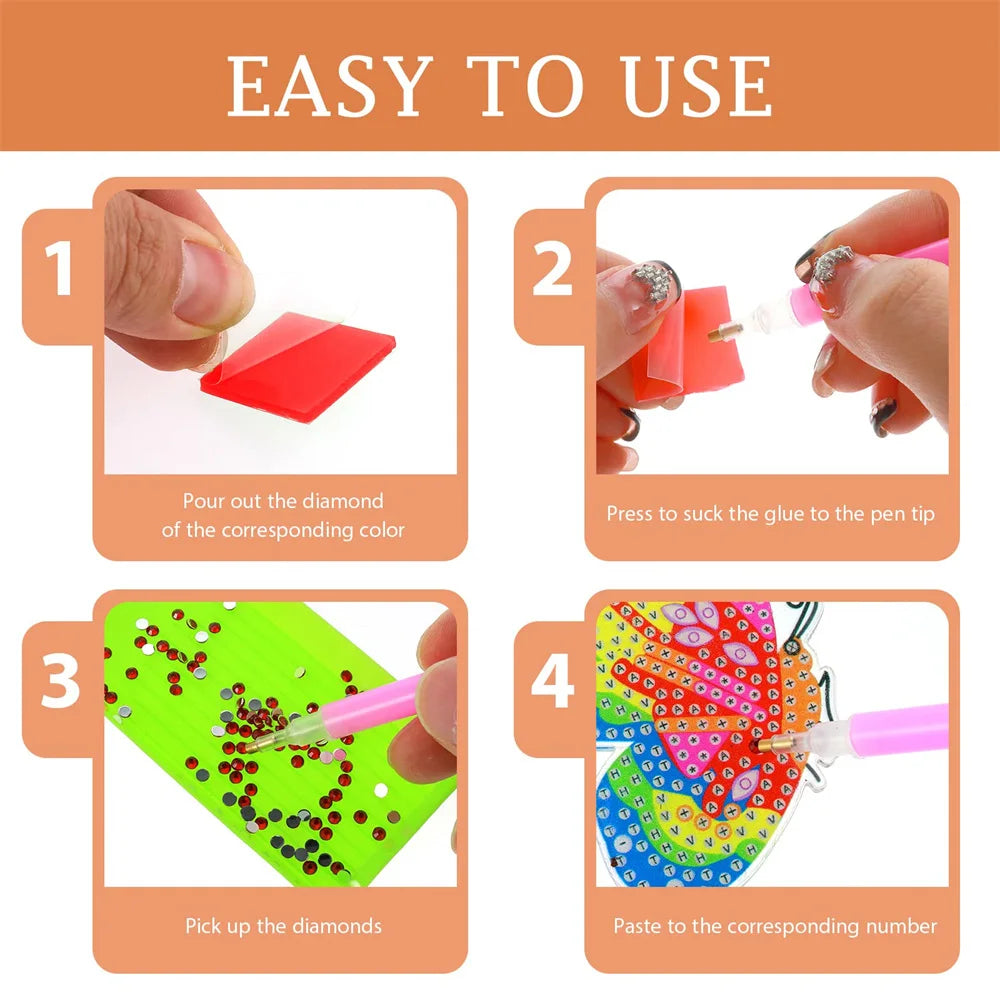 EASY TO USE

1

Pour out the diamond of the corresponding color

2

Press to suck the glue to the pen tip

3

Pick up the diamonds

4

Paste to the corresponding number