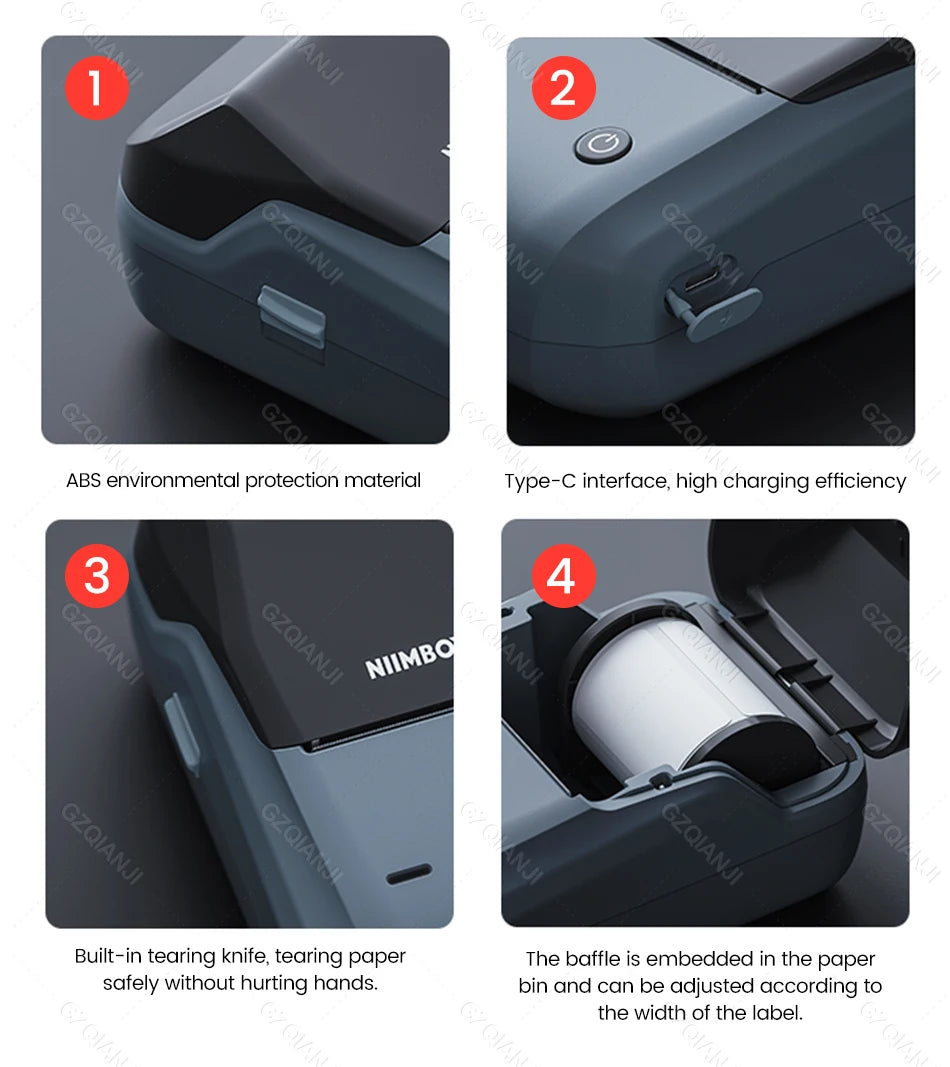 1

ABS environmental protection material

2

Type-C interface, high charging efficiency

3

NIIMBO

Built-in tearing knife, tearing paper safely without hurting hands.

4

The baffle is embedded in the paper bin and can be adjusted according to the width of the label.

GZQIANJI