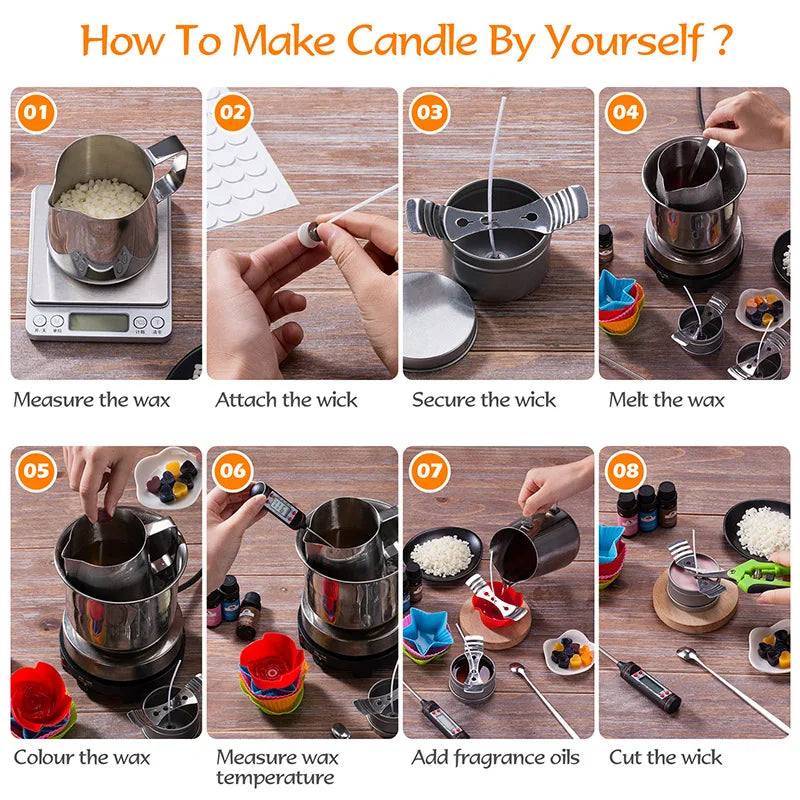 How To Make Candle By Yourself ?

01

Measure the wax

02

Attach the wick

03

Secure the wick

04

Melt the wax

05

Colour the wax

06

Measure wax temperature

07

Add fragrance oils

08

Cut the wick