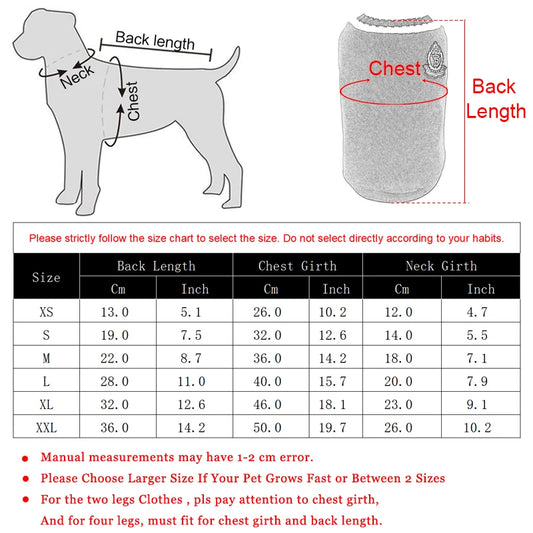 Back length

Neck

Chest

Chest

Back Length

Please strictly follow the size chart to select the size. Do not select directly according to your habits.

| Size | Back Length Cm | Back Length Inch | Chest Girth Cm | Chest Girth Inch | Neck Girth Cm | Neck Girth Inch |
|---|---|---|---|---|---|---|
| XS | 13.0 | 5.1 | 26.0 | 10.2 | 12.0 | 4.7 |
| S | 19.0 | 7.5 | 32.0 | 12.6 | 14.0 | 5.5 |
| M | 22.0 | 8.7 | 36.0 | 14.2 | 18.0 | 7.1 |
| L | 28.0 | 11.0 | 40.0 | 15.7 | 20.0 | 7.9 |
| XL | 32.0 | 12.6 | 46.0 | 18.1 | 23.0 | 9.1 |
| XXL | 36.0 | 14.2 | 50.0 | 19.7 | 26.0 | 10.2 |

● Manual measurements may have 1-2 cm error.

● Please Choose Larger Size If Your Pet Grows Fast or Between 2 Sizes

● For the two legs Clothes , pls pay attention to chest girth,
And for four legs, must fit for chest girth and back length.