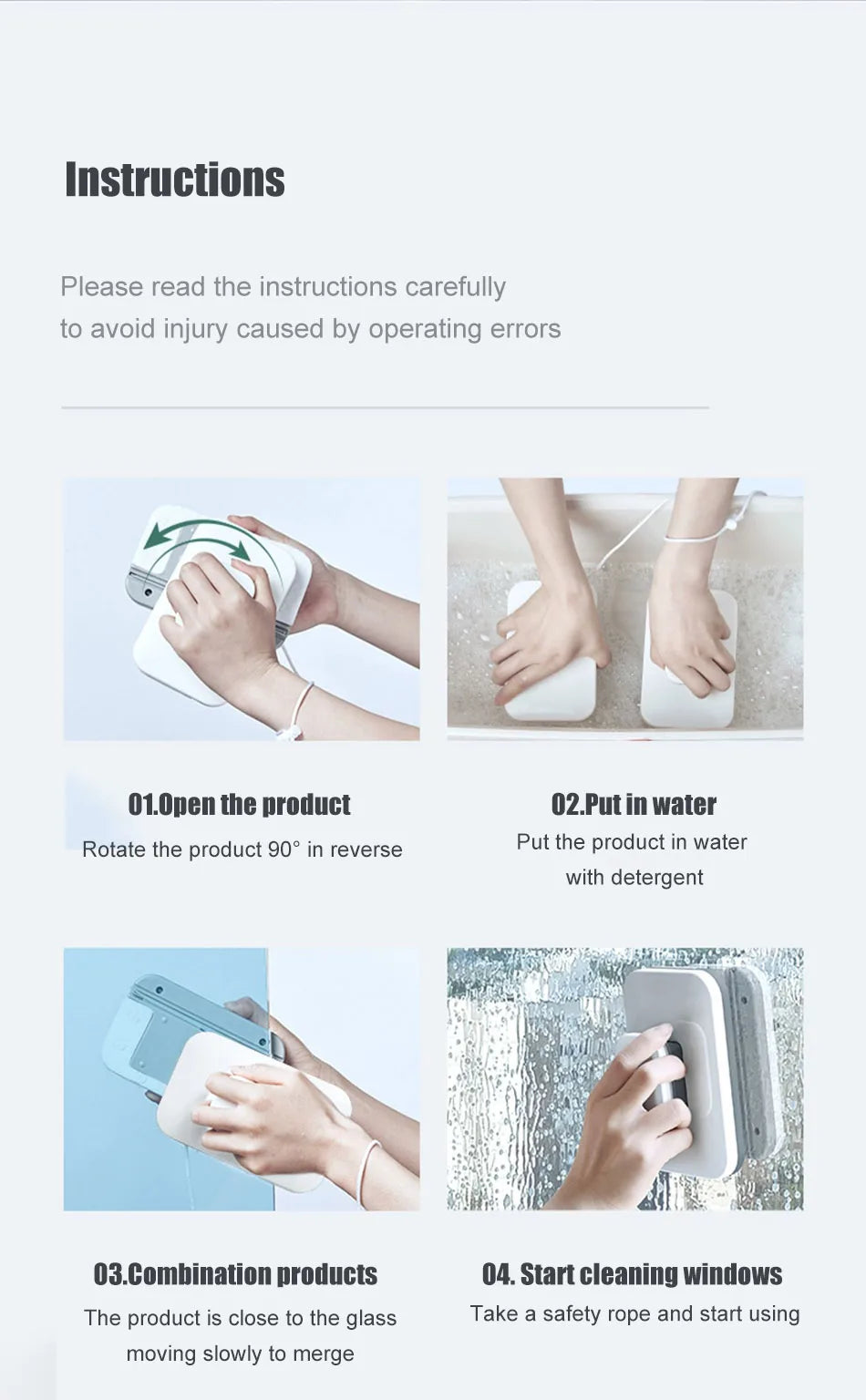 Instructions

Please read the instructions carefully
to avoid injury caused by operating errors

01.Open the product
Rotate the product 90° in reverse

02.Put in water
Put the product in water
with detergent

03.Combination products
The product is close to the glass
moving slowly to merge

04. Start cleaning windows
Take a safety rope and start using