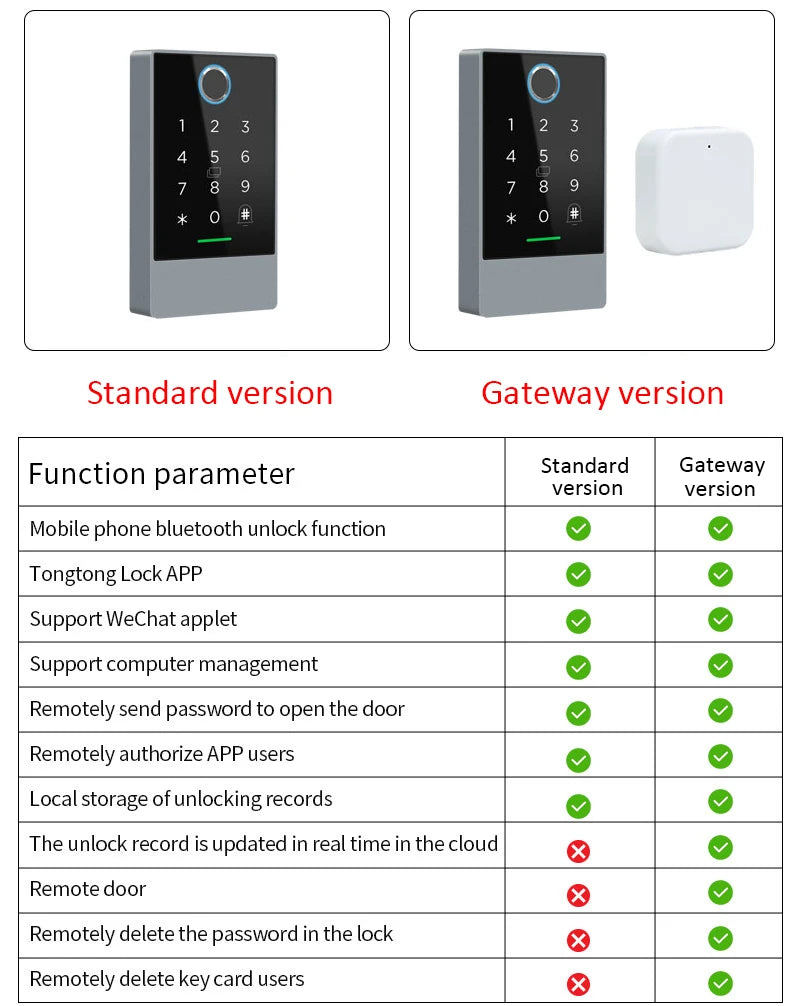 1 2 3
4 5 6
7 8 9
* 0 #

1 2 3
4 5 6
7 8 9
* 0 #

Standard version

Gateway version

| Function parameter | Standard version | Gateway version |
|---|---|---|
| Mobile phone bluetooth unlock function | ✓ | ✓ |
| Tongtong Lock APP | ✓ | ✓ |
| Support WeChat applet | ✓ | ✓ |
| Support computer management | ✓ | ✓ |
| Remotely send password to open the door | ✓ | ✓ |
| Remotely authorize APP users | ✓ | ✓ |
| Local storage of unlocking records | ✓ | ✓ |
| The unlock record is updated in real time in the cloud | ✗ | ✓ |
| Remote door | ✗ | ✓ |
| Remotely delete the password in the lock | ✗ | ✓ |
| Remotely delete key card users | ✗ | ✓ |