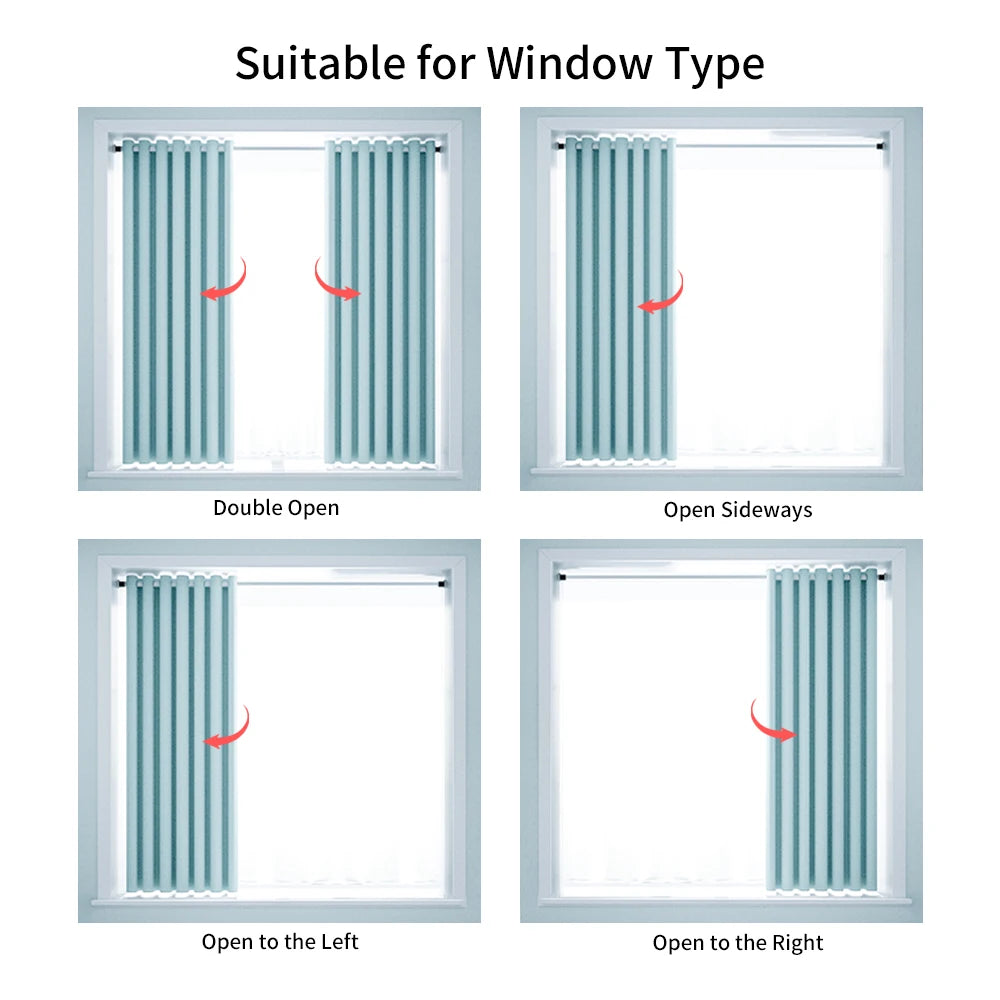 Suitable for Window Type

Double Open

Open Sideways

Open to the Left

Open to the Right