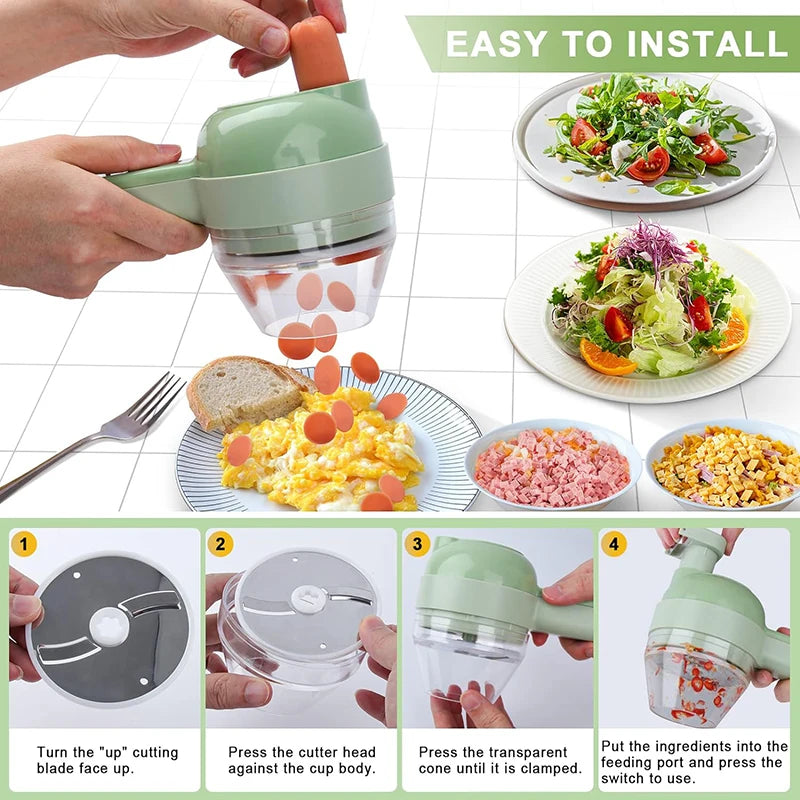 EASY TO INSTALL

1

Turn the "up" cutting blade face up.

2

Press the cutter head against the cup body.

3

Press the transparent cone until it is clamped.

4

Put the ingredients into the feeding port and press the switch to use.