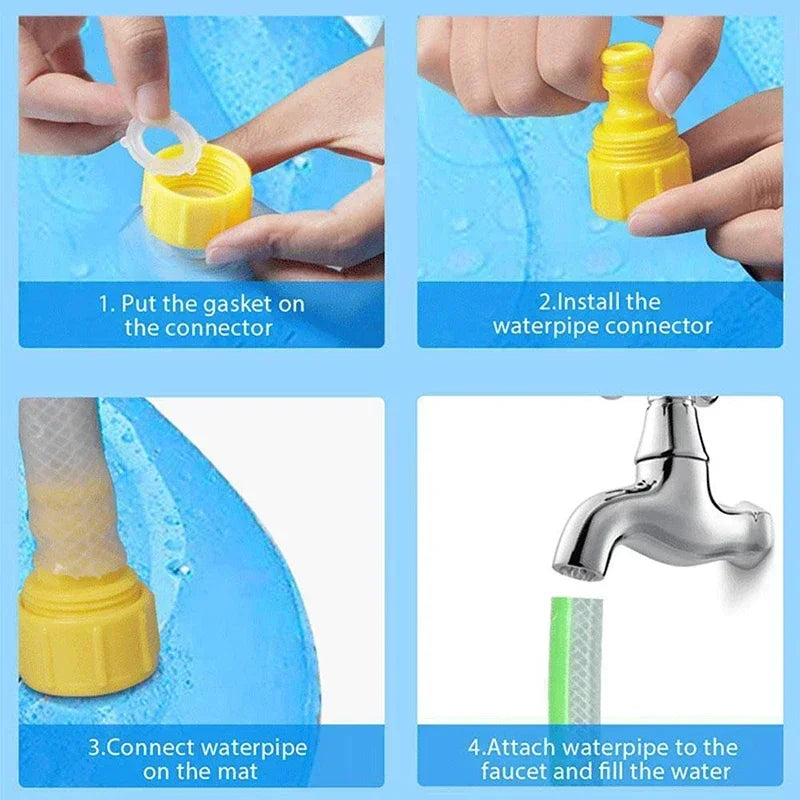 1. Put the gasket on the connector

2.Install the waterpipe connector

3.Connect waterpipe on the mat

4.Attach waterpipe to the faucet and fill the water