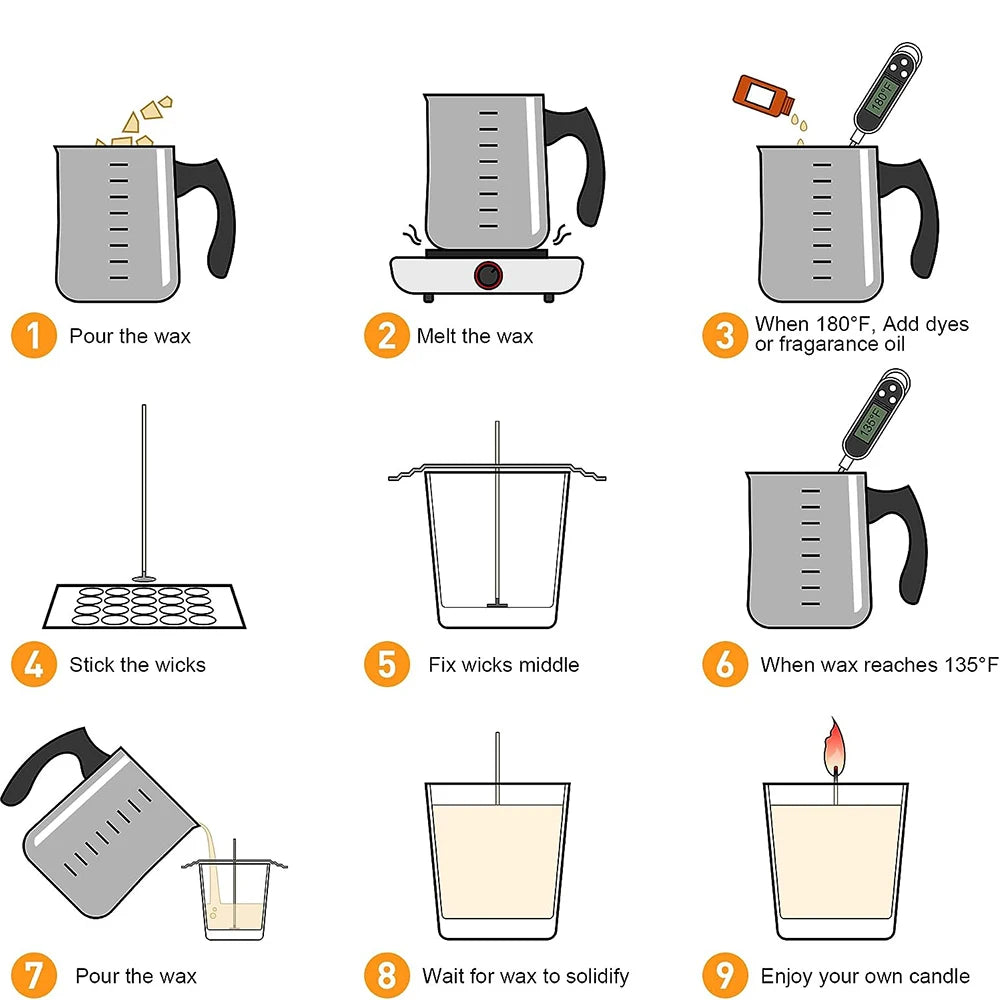 1 Pour the wax

2 Melt the wax

180°F

3 When 180°F, Add dyes or fragarance oil

4 Stick the wicks

5 Fix wicks middle

135°F

6 When wax reaches 135°F

7 Pour the wax

8 Wait for wax to solidify

9 Enjoy your own candle