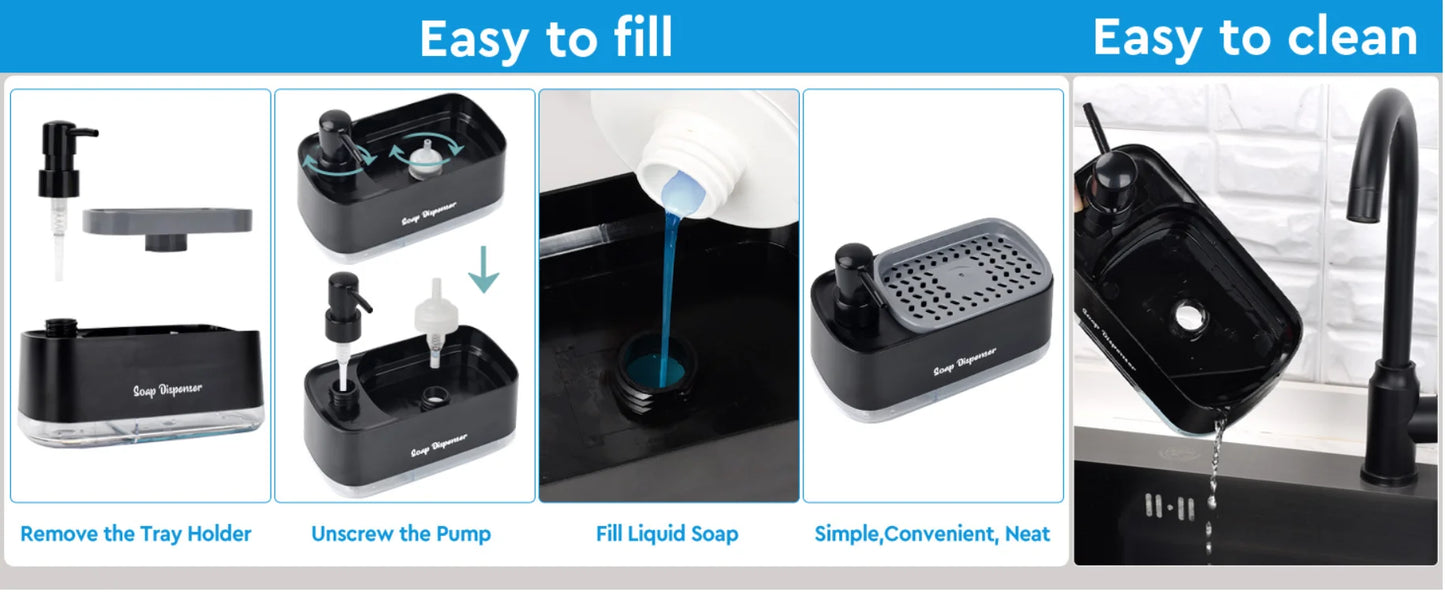 Easy to fill

Easy to clean

Soap Dispenser

Soap Dispenser

Soap Dispenser

Soap Dispenser

Soap Dispenser

Remove the Tray Holder

Unscrew the Pump

Fill Liquid Soap

Simple,Convenient, Neat