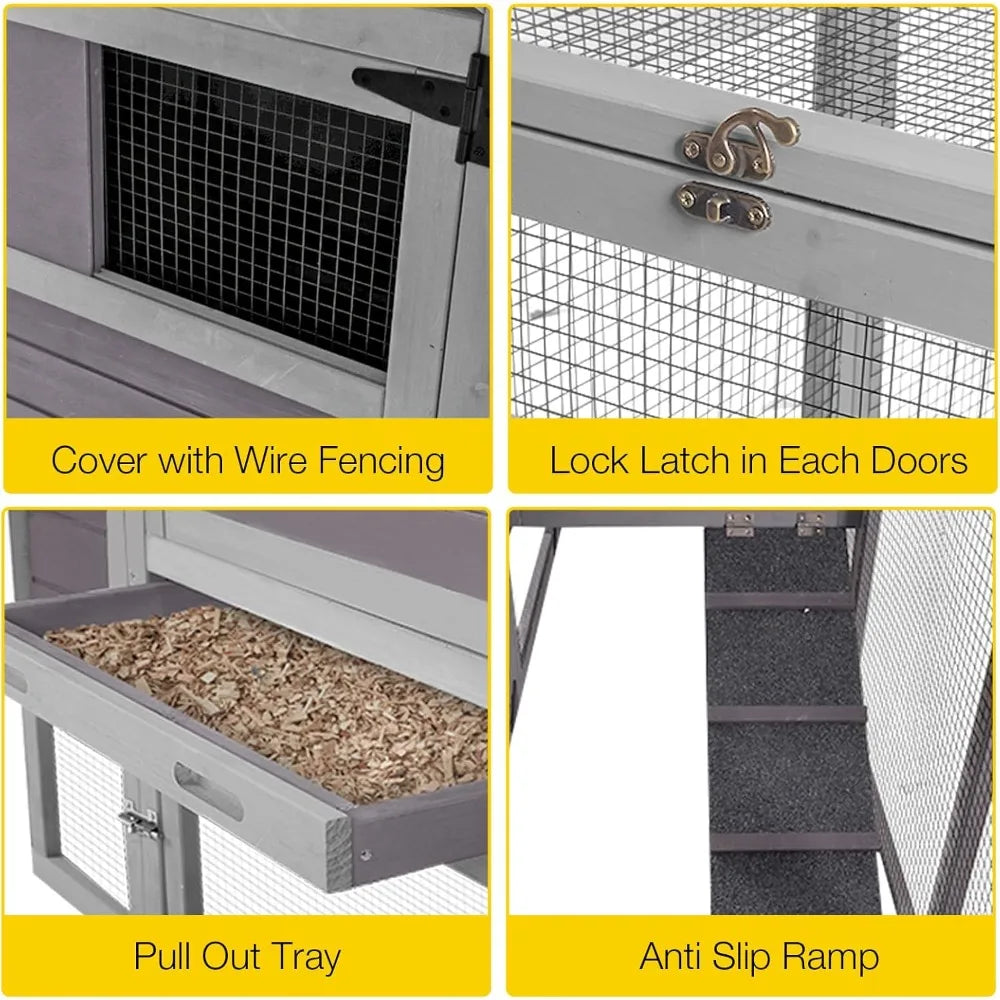 Cover with Wire Fencing

Lock Latch in Each Doors

Pull Out Tray

Anti Slip Ramp