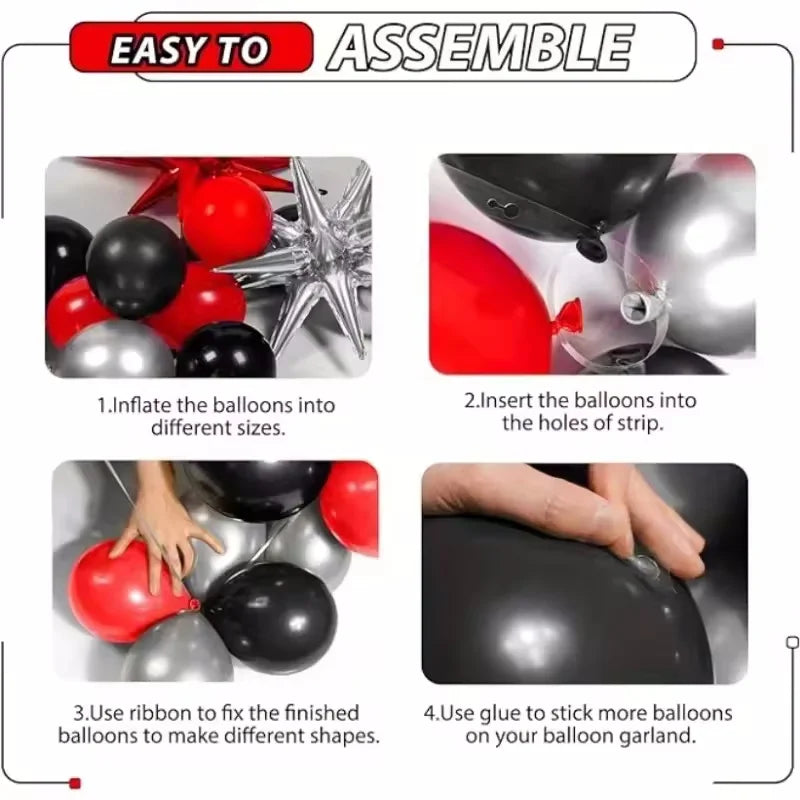 EASY TO ASSEMBLE

1.Inflate the balloons into different sizes.

2.Insert the balloons into the holes of strip.

3.Use ribbon to fix the finished balloons to make different shapes.

4.Use glue to stick more balloons on your balloon garland.