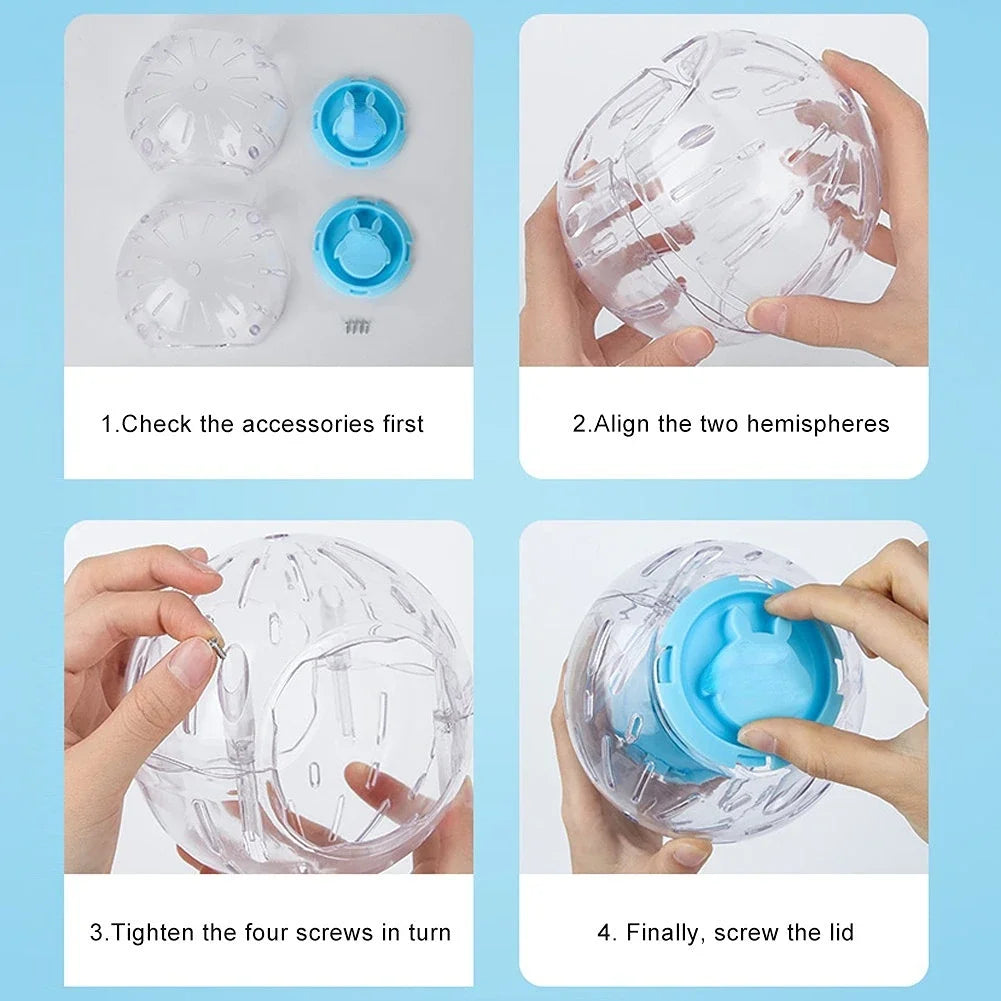 1.Check the accessories first

2.Align the two hemispheres

3.Tighten the four screws in turn

4. Finally, screw the lid