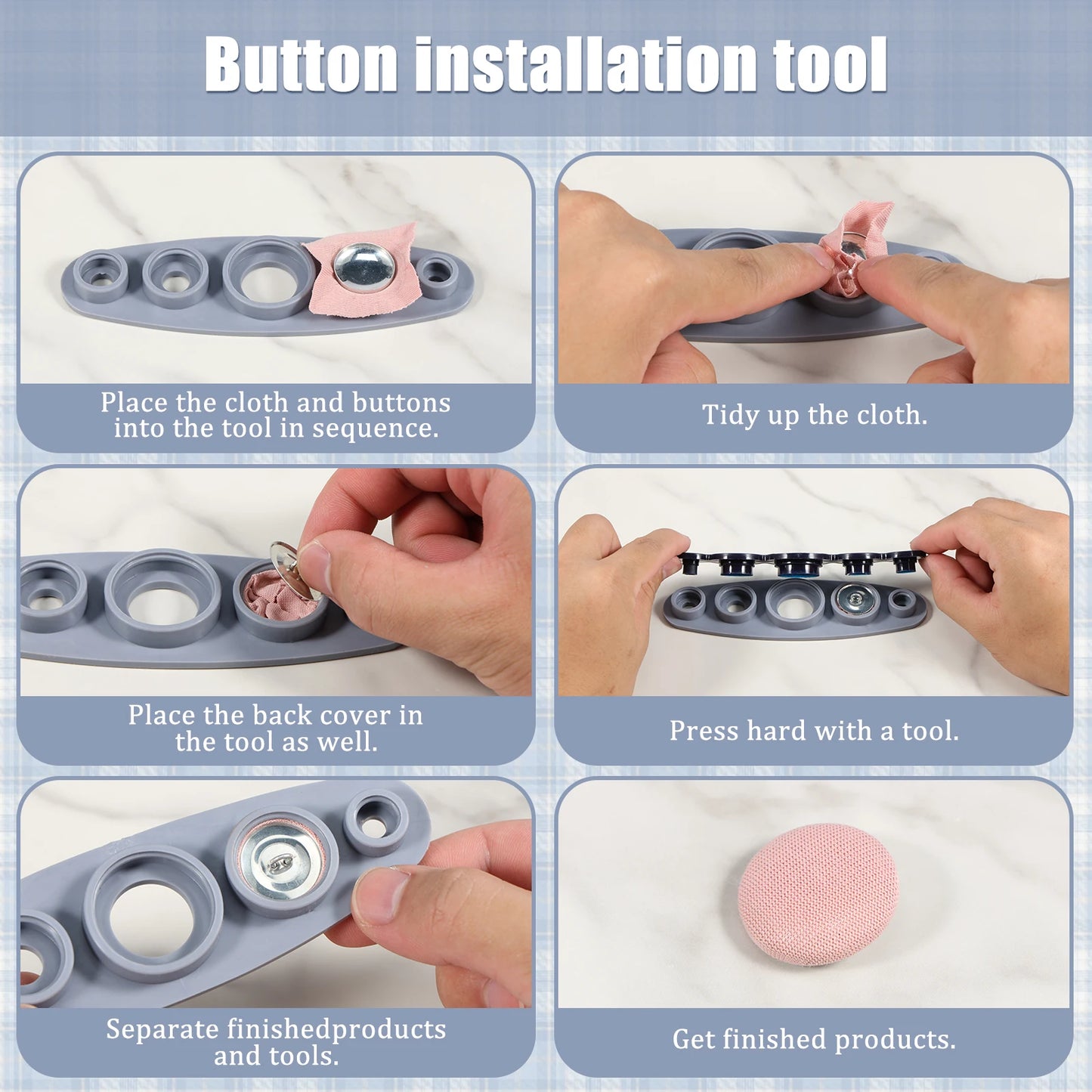 Button installation tool

Place the cloth and buttons into the tool in sequence.

Tidy up the cloth.

Place the back cover in the tool as well.

Press hard with a tool.

Separate finishedproducts and tools.

Get finished products.