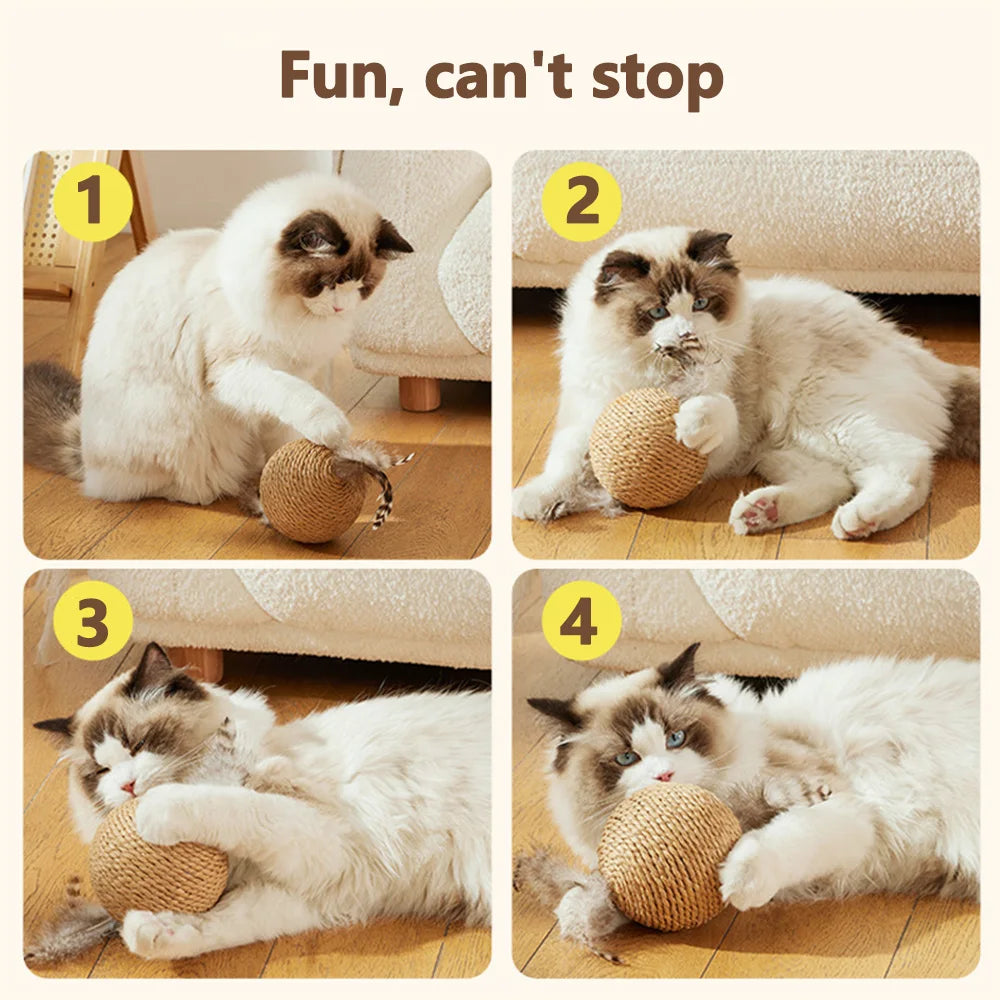 Fun, can't stop

1

2

3

4