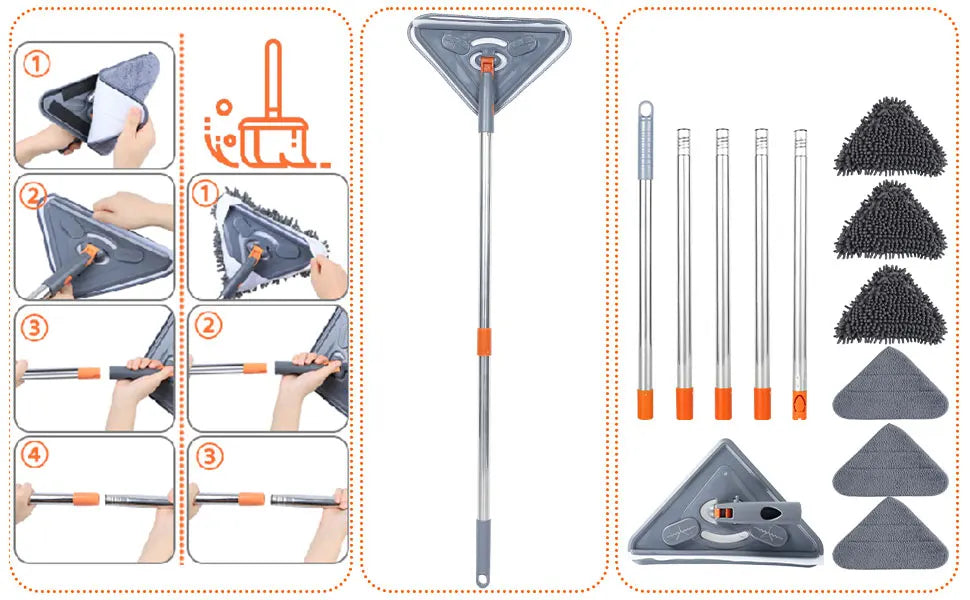 1
2
3
4
1
2
3