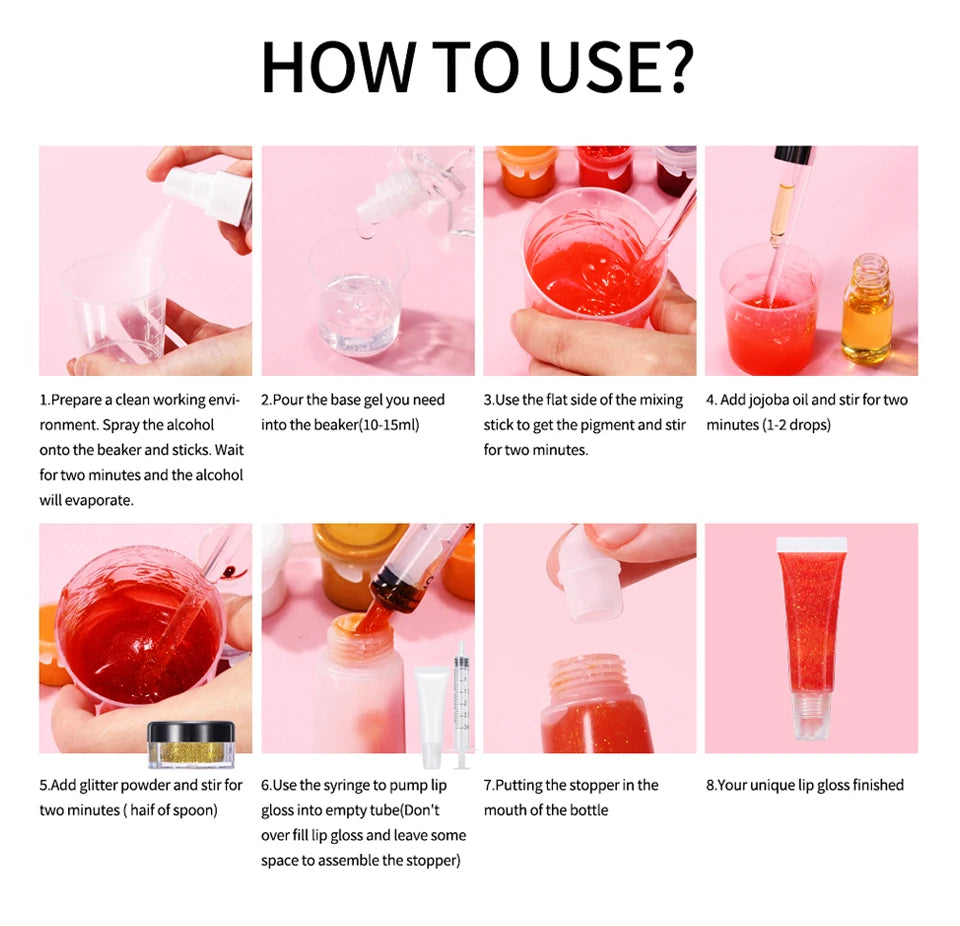 HOW TO USE?

1.Prepare a clean working environment. Spray the alcohol onto the beaker and sticks. Wait for two minutes and the alcohol will evaporate.

2.Pour the base gel you need into the beaker(10-15ml)

3.Use the flat side of the mixing stick to get the pigment and stir for two minutes.

4. Add jojoba oil and stir for two minutes (1-2 drops)

5.Add glitter powder and stir for two minutes ( haif of spoon)

6.Use the syringe to pump lip gloss into empty tube(Don't over fill lip gloss and leave some space to assemble the stopper)

7.Putting the stopper in the mouth of the bottle

8.Your unique lip gloss finished