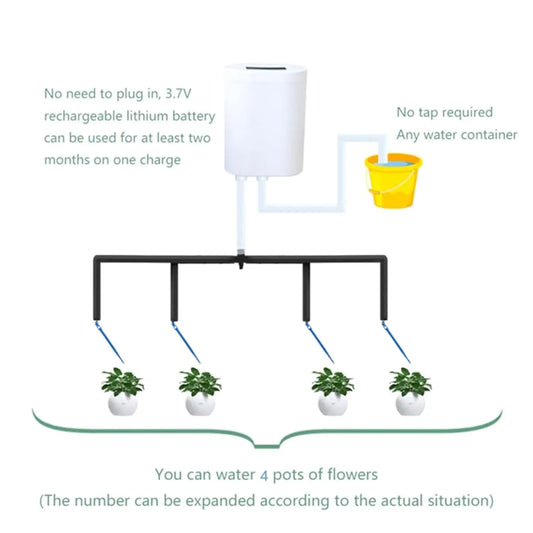 No need to plug in, 3.7V rechargeable lithium battery can be used for at least two months on one charge

No tap required
Any water container

You can water 4 pots of flowers
(The number can be expanded according to the actual situation)