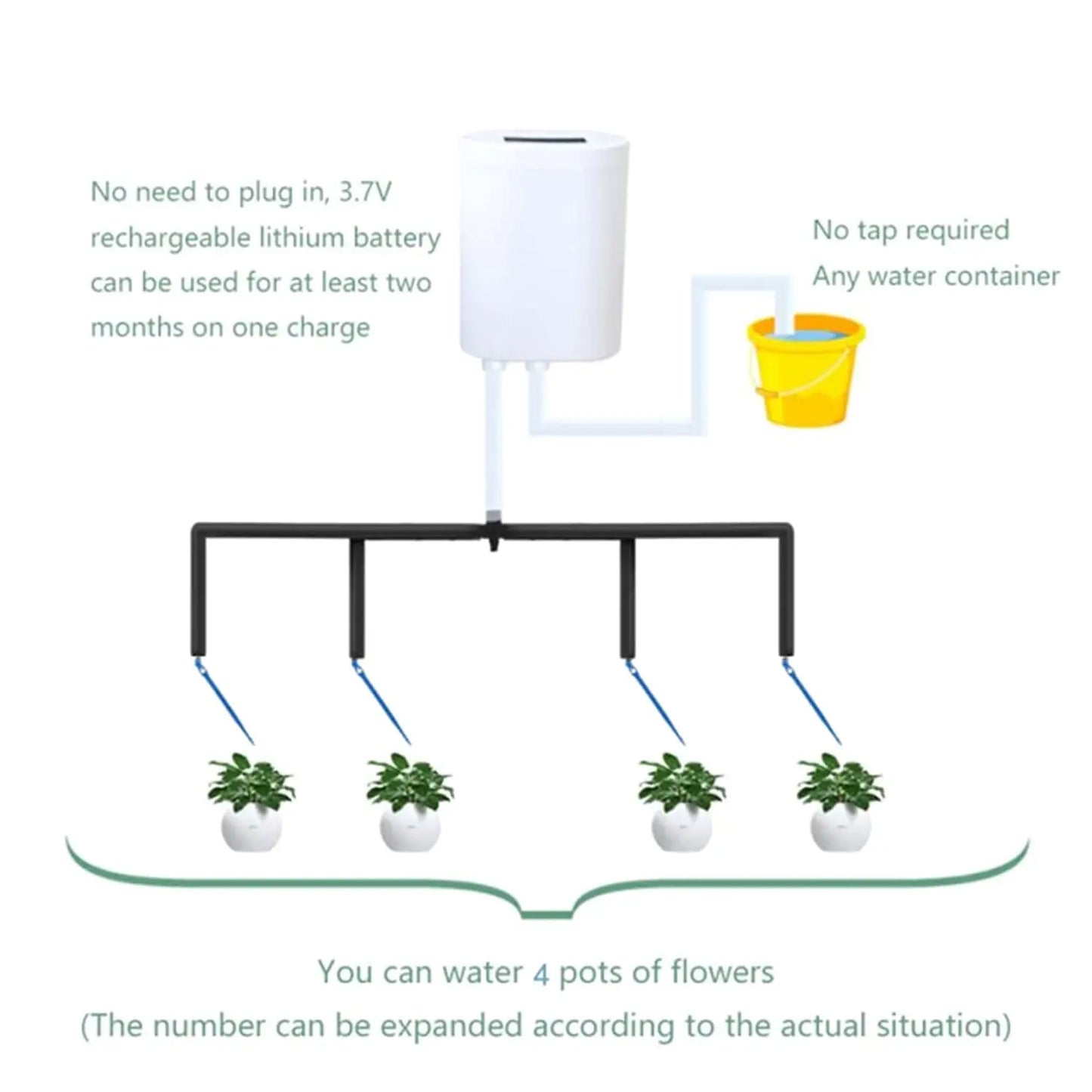 No need to plug in, 3.7V rechargeable lithium battery can be used for at least two months on one charge

No tap required
Any water container

You can water 4 pots of flowers
(The number can be expanded according to the actual situation)