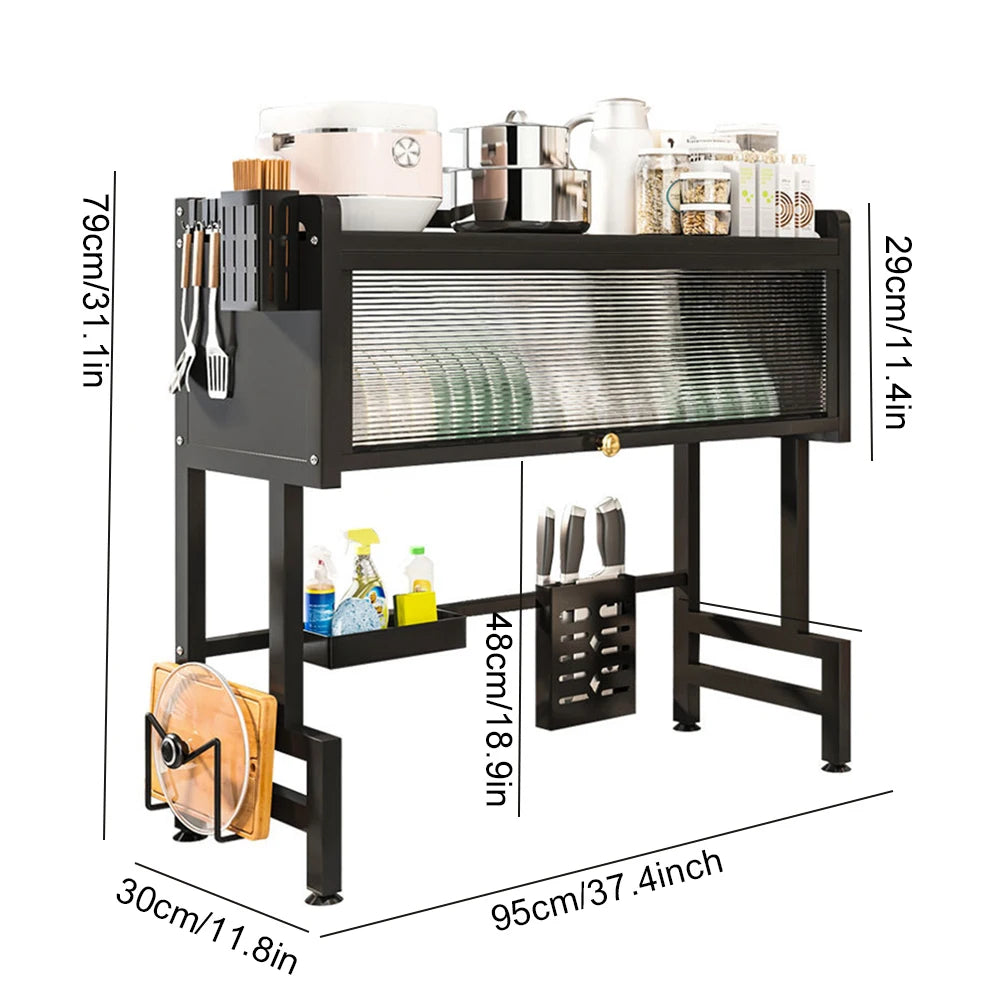 79cm/31.1in

29cm/11.4in

48cm/18.9in

30cm/11.8in

95cm/37.4inch