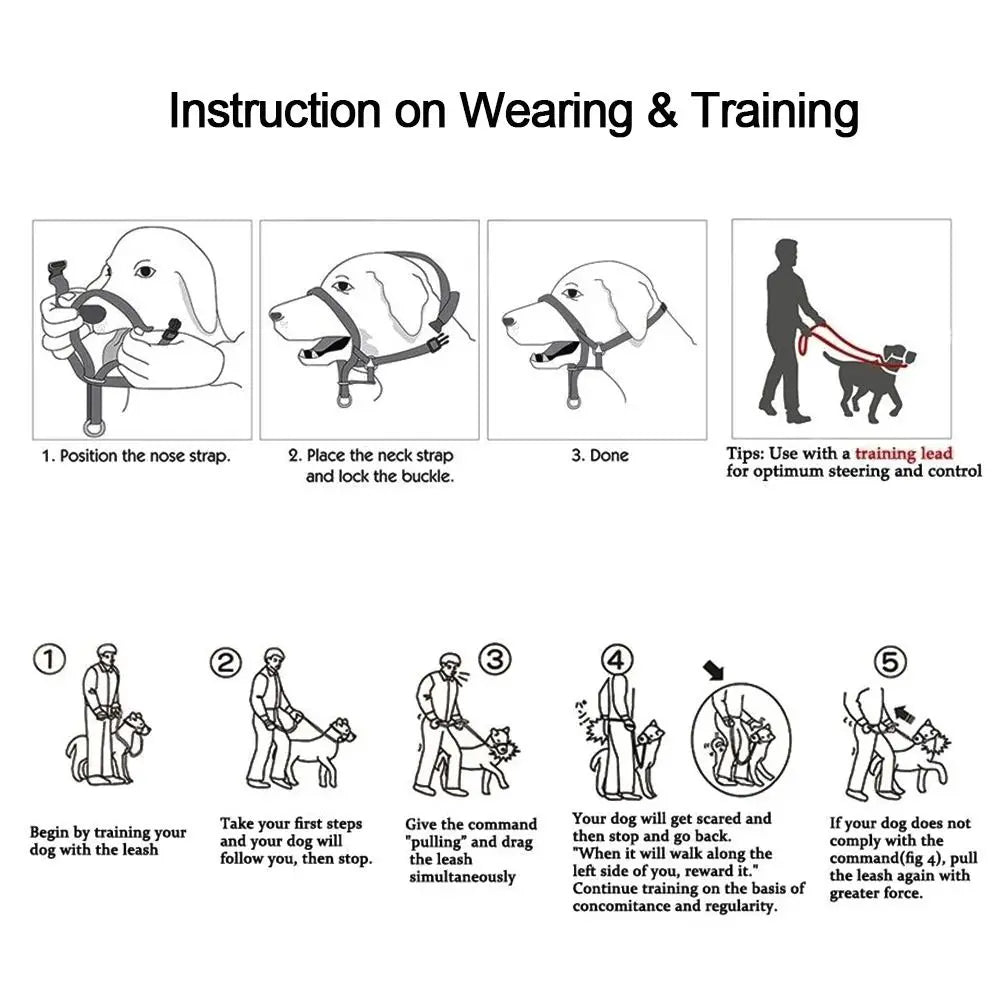 Instruction on Wearing & Training

1. Position the nose strap.

2. Place the neck strap and lock the buckle.

3. Done

Tips: Use with a training lead for optimum steering and control

①

Begin by training your dog with the leash

②

Take your first steps and your dog will follow you, then stop.

③

Give the command "pulling" and drag the leash simultaneously

④

Your dog will get scared and then stop and go back. "When it will walk along the left side of you, reward it." Continue training on the basis of concomitance and regularity.

⑤

If your dog does not comply with the command(fig 4), pull the leash again with greater force.