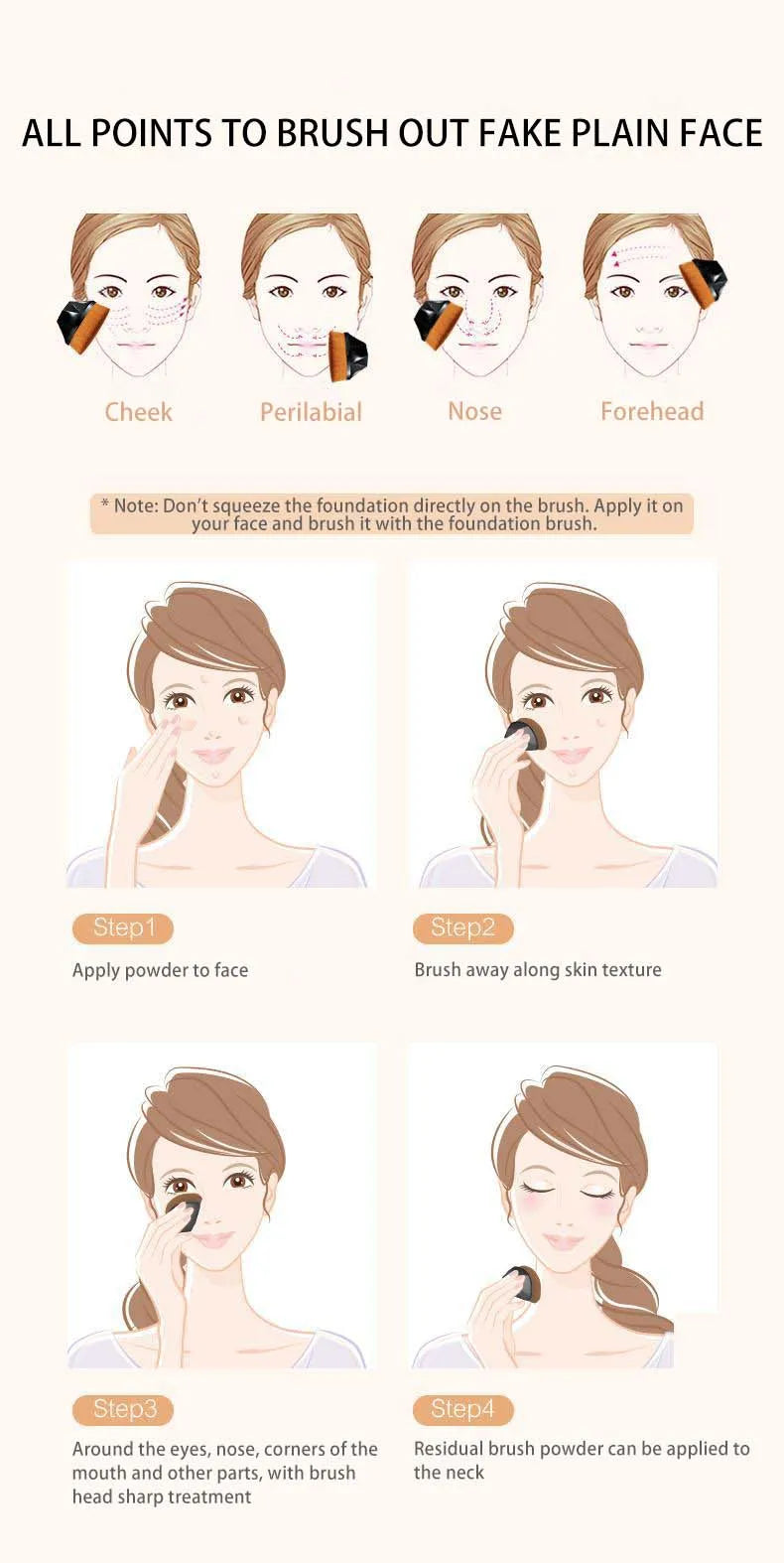 ALL POINTS TO BRUSH OUT FAKE PLAIN FACE

Cheek

Perilabial

Nose

Forehead

* Note: Don't squeeze the foundation directly on the brush. Apply it on your face and brush it with the foundation brush.

Step1

Apply powder to face

Step2

Brush away along skin texture

Step3

Around the eyes, nose, corners of the mouth and other parts, with brush head sharp treatment

Step4

Residual brush powder can be applied to the neck