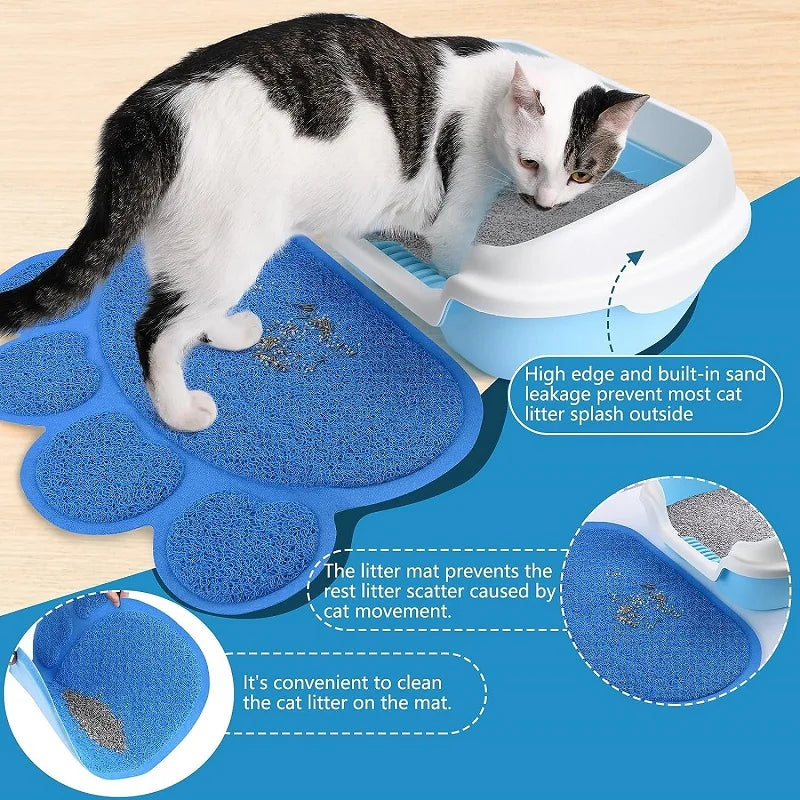 High edge and built-in sand leakage prevent most cat litter splash outside

The litter mat prevents the rest litter scatter caused by cat movement.

It's convenient to clean the cat litter on the mat.