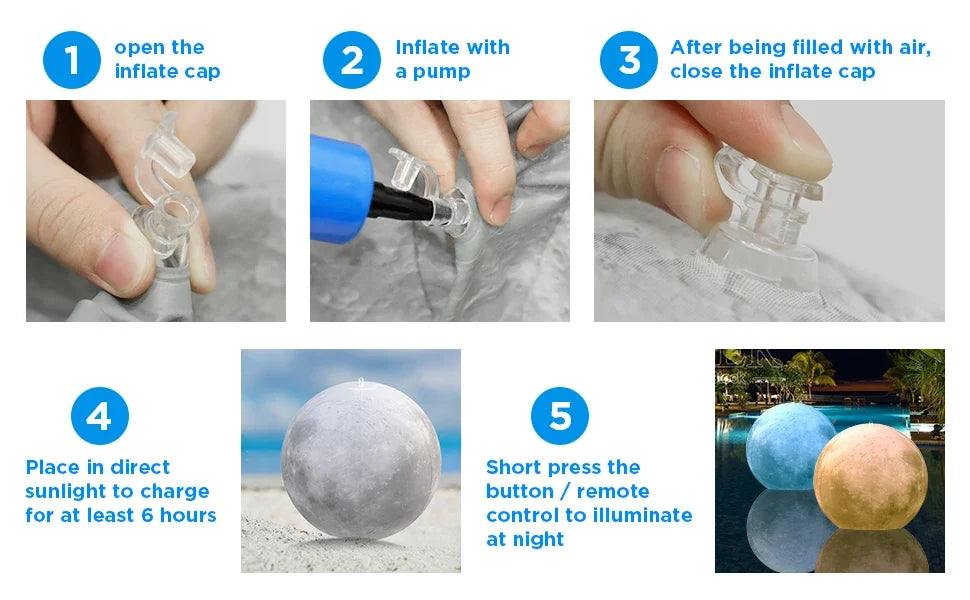 1 open the inflate cap

2 Inflate with a pump

3 After being filled with air, close the inflate cap

4 Place in direct sunlight to charge for at least 6 hours

5 Short press the button / remote control to illuminate at night