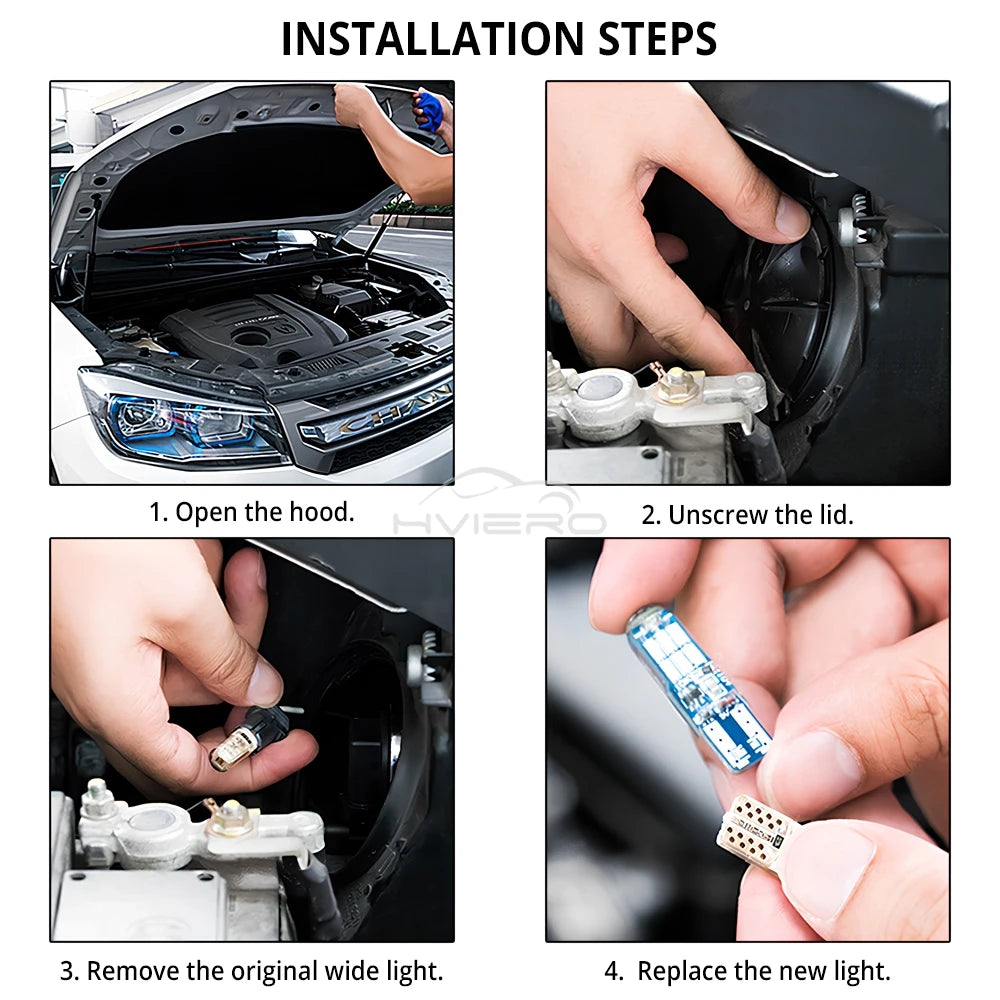 INSTALLATION STEPS

CHAN

1. Open the hood.

HVIERO

2. Unscrew the lid.

3. Remove the original wide light.

4. Replace the new light.