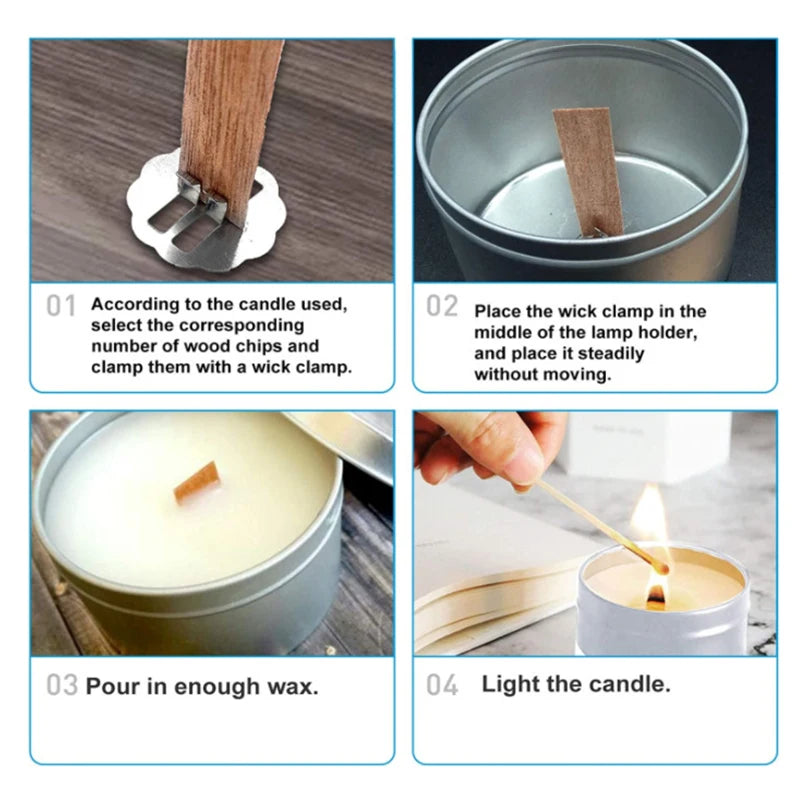 01 According to the candle used, select the corresponding number of wood chips and clamp them with a wick clamp.

02 Place the wick clamp in the middle of the lamp holder, and place it steadily without moving.

03 Pour in enough wax.

04 Light the candle.