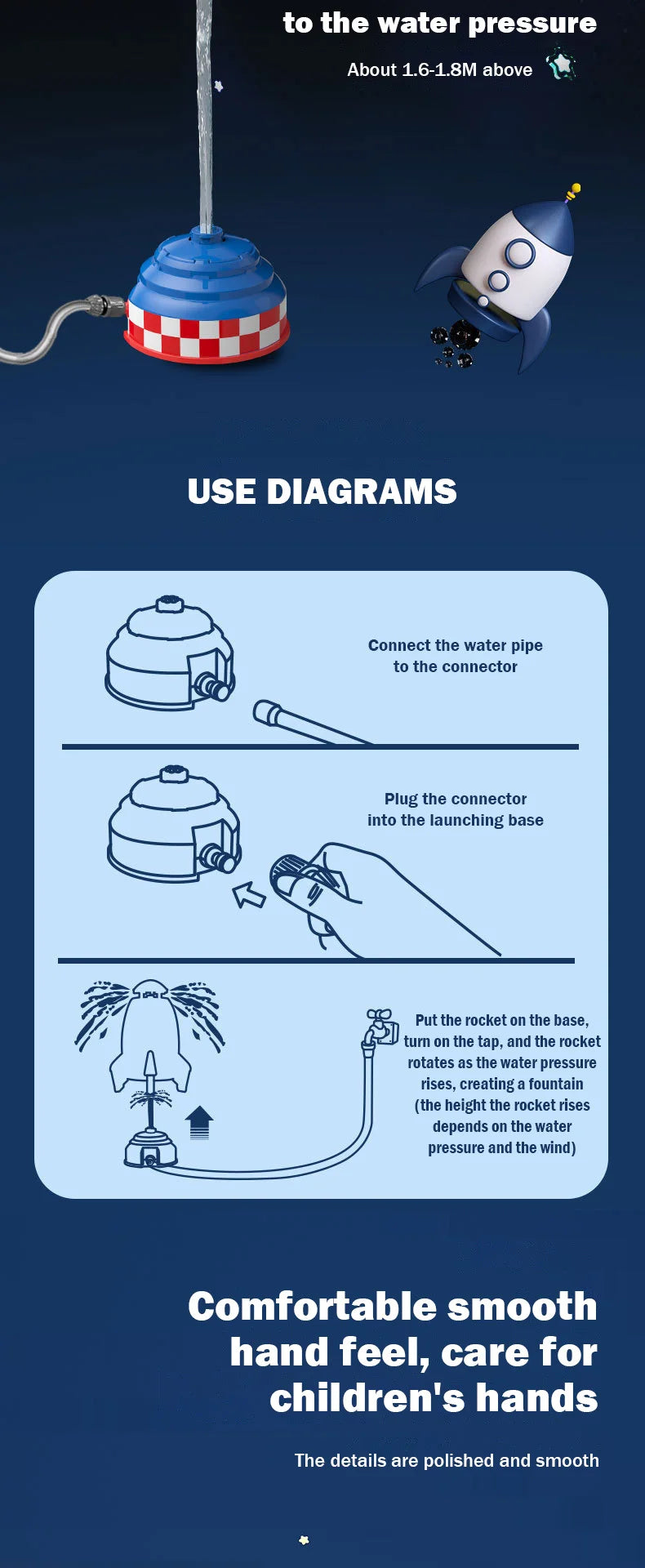 to the water pressure

About 1.6-1.8M above

USE DIAGRAMS

Connect the water pipe to the connector

Plug the connector into the launching base

Put the rocket on the base, turn on the tap, and the rocket rotates as the water pressure rises, creating a fountain (the height the rocket rises depends on the water pressure and the wind)

Comfortable smooth hand feel, care for children's hands

The details are polished and smooth