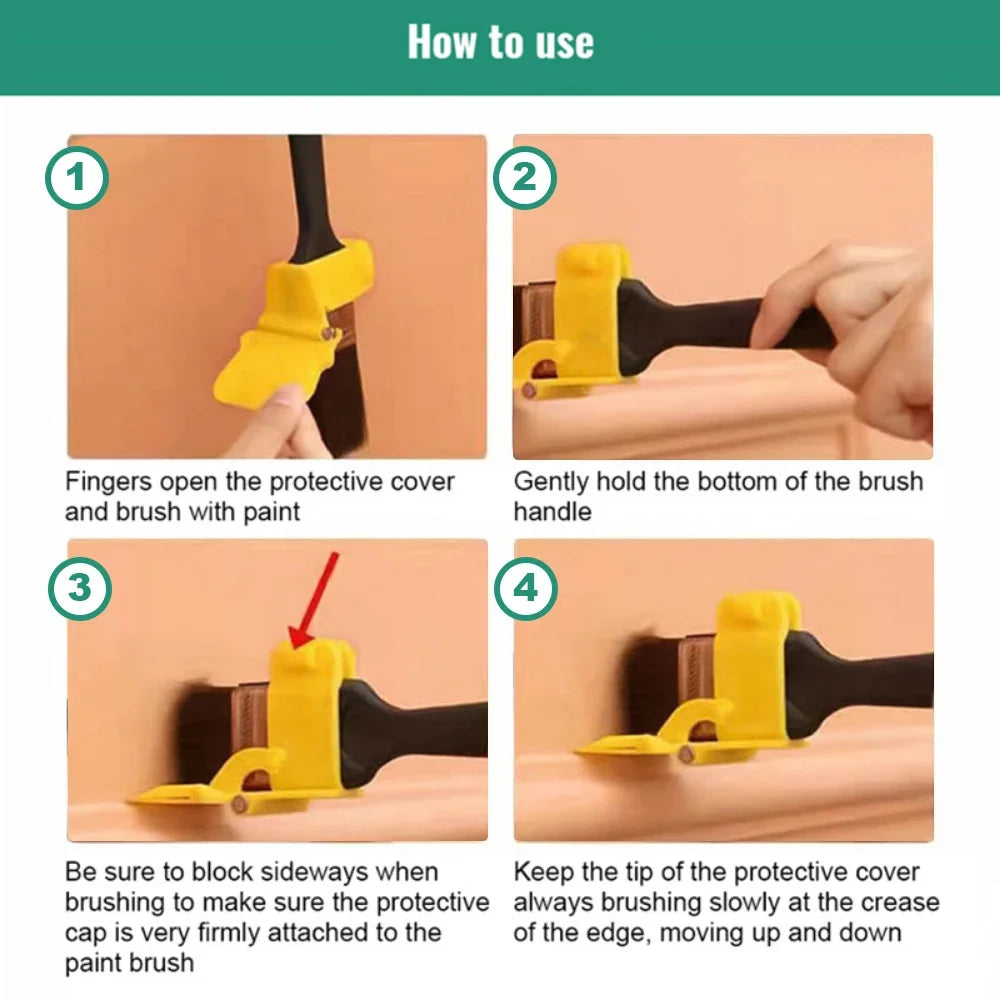 How to use

1

Fingers open the protective cover and brush with paint

2

Gently hold the bottom of the brush handle

3

Be sure to block sideways when brushing to make sure the protective cap is very firmly attached to the paint brush

4

Keep the tip of the protective cover always brushing slowly at the crease of the edge, moving up and down