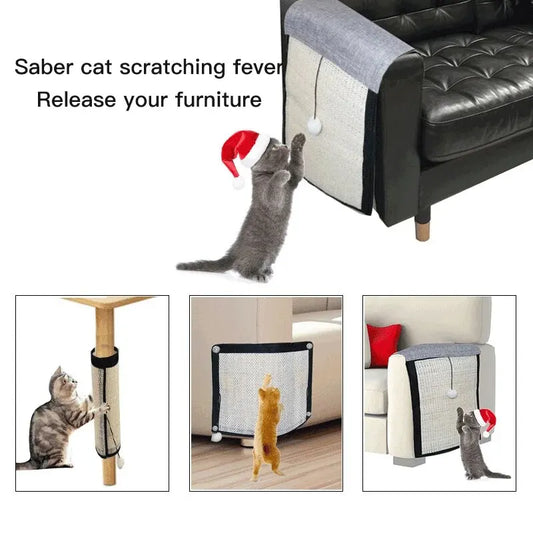 Saber cat scratching fever
Release your furniture