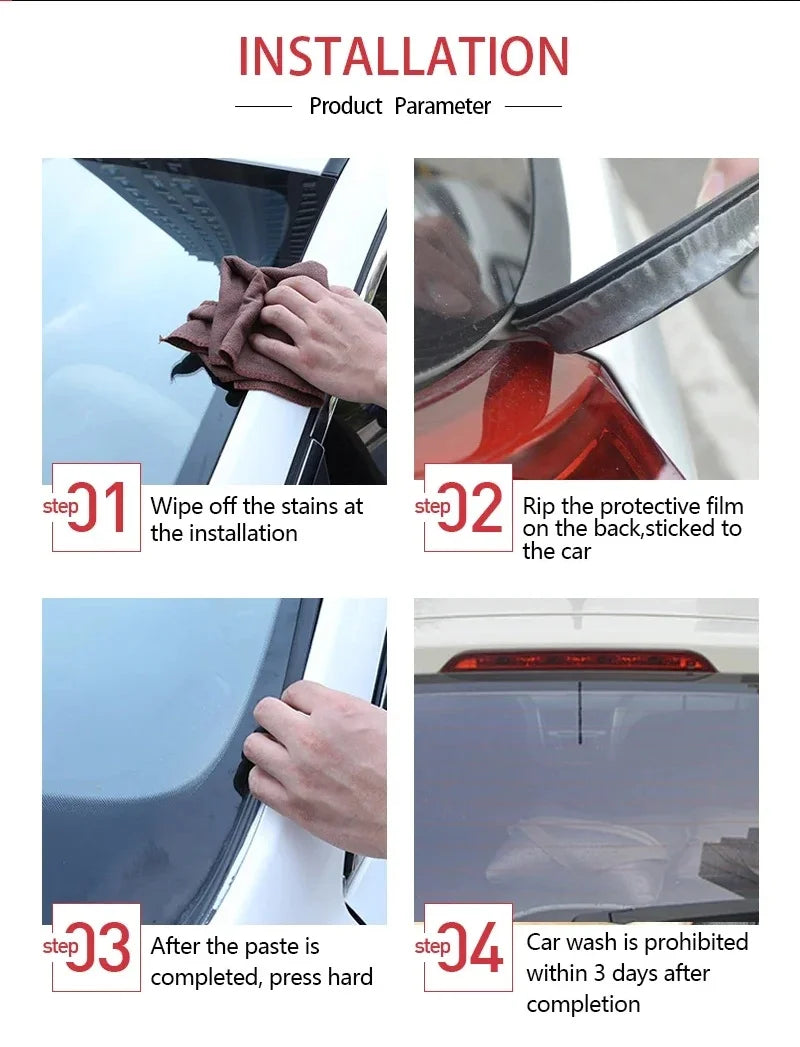 INSTALLATION

Product Parameter

step 01 Wipe off the stains at the installation

step 02 Rip the protective film on the back,sticked to the car

step 03 After the paste is completed, press hard

step 04 Car wash is prohibited within 3 days after completion