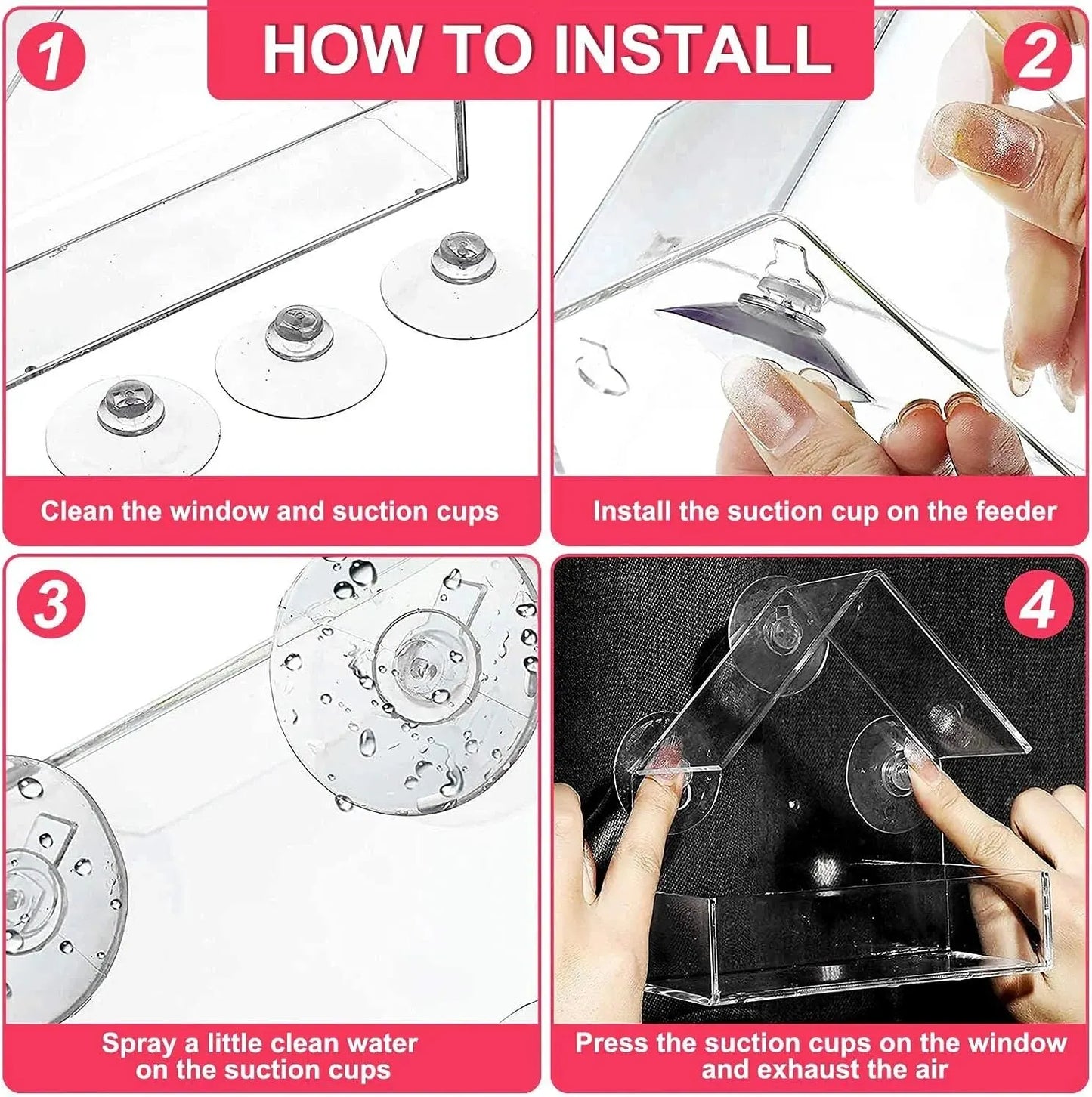 HOW TO INSTALL

1

Clean the window and suction cups

2

Install the suction cup on the feeder

3

Spray a little clean water on the suction cups

4

Press the suction cups on the window and exhaust the air