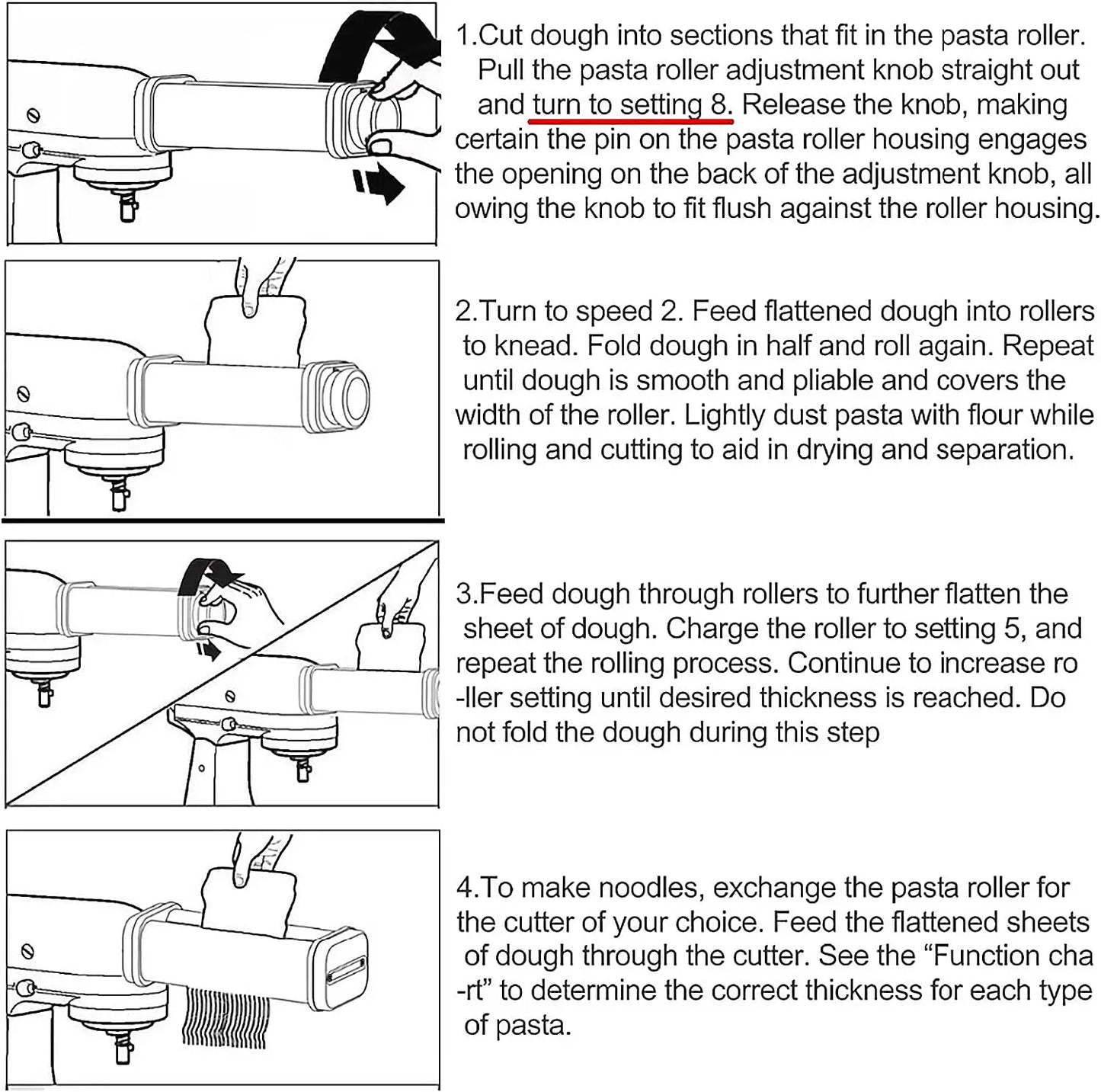 1.Cut dough into sections that fit in the pasta roller. Pull the pasta roller adjustment knob straight out and turn to setting 8. Release the knob, making certain the pin on the pasta roller housing engages the opening on the back of the adjustment knob, all owing the knob to fit flush against the roller housing.

2.Turn to speed 2. Feed flattened dough into rollers to knead. Fold dough in half and roll again. Repeat until dough is smooth and pliable and covers the width of the roller. Lightly dust pasta with flour while rolling and cutting to aid in drying and separation.

3.Feed dough through rollers to further flatten the sheet of dough. Charge the roller to setting 5, and repeat the rolling process. Continue to increase ro -ller setting until desired thickness is reached. Do not fold the dough during this step

4.To make noodles, exchange the pasta roller for the cutter of your choice. Feed the flattened sheets of dough through the cutter. See the “Function cha -rt” to determine the correct thickness for each type of pasta.