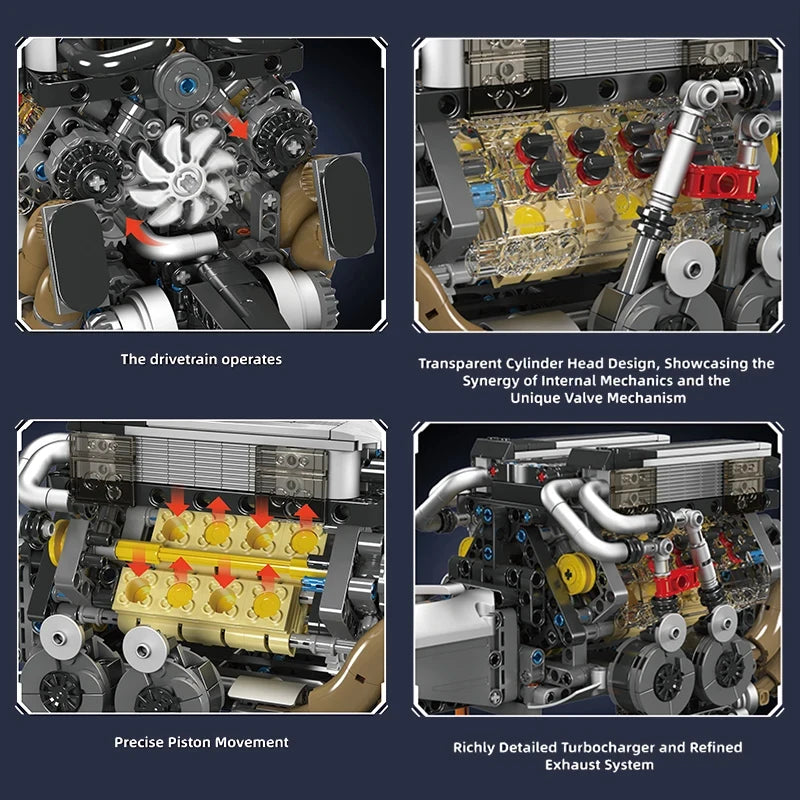 The drivetrain operates

Transparent Cylinder Head Design, Showcasing the Synergy of Internal Mechanics and the Unique Valve Mechanism

Precise Piston Movement

Richly Detailed Turbocharger and Refined Exhaust System