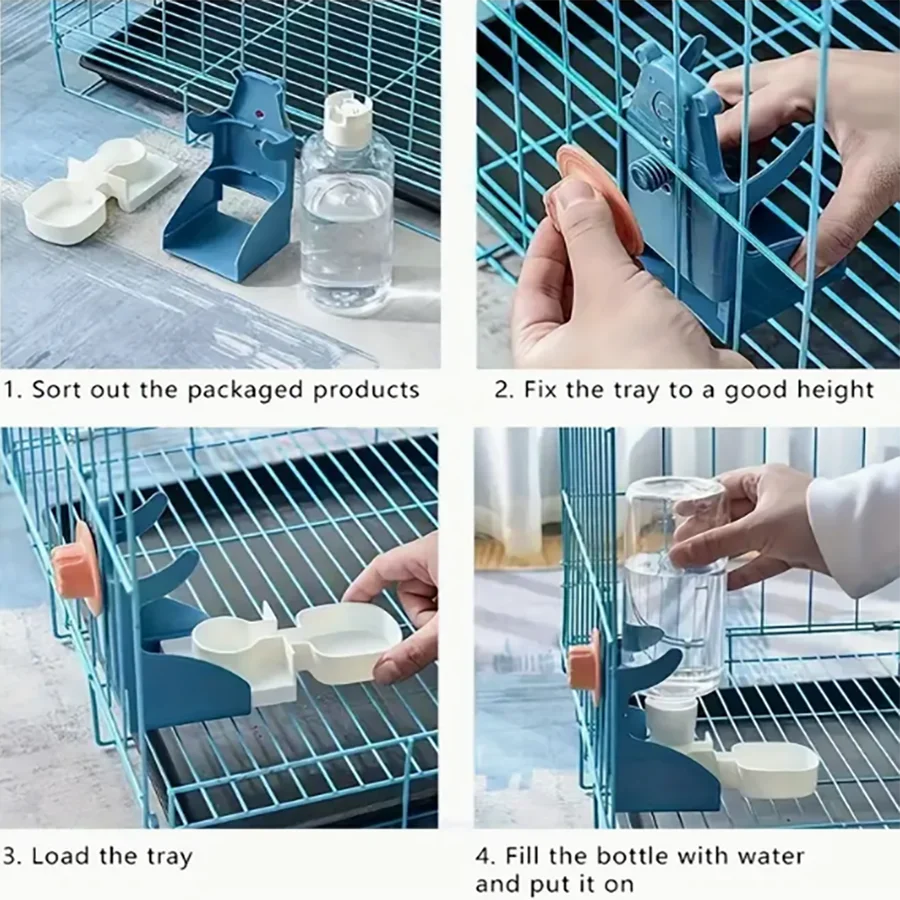 1. Sort out the packaged products

2. Fix the tray to a good height

3. Load the tray

4. Fill the bottle with water and put it on