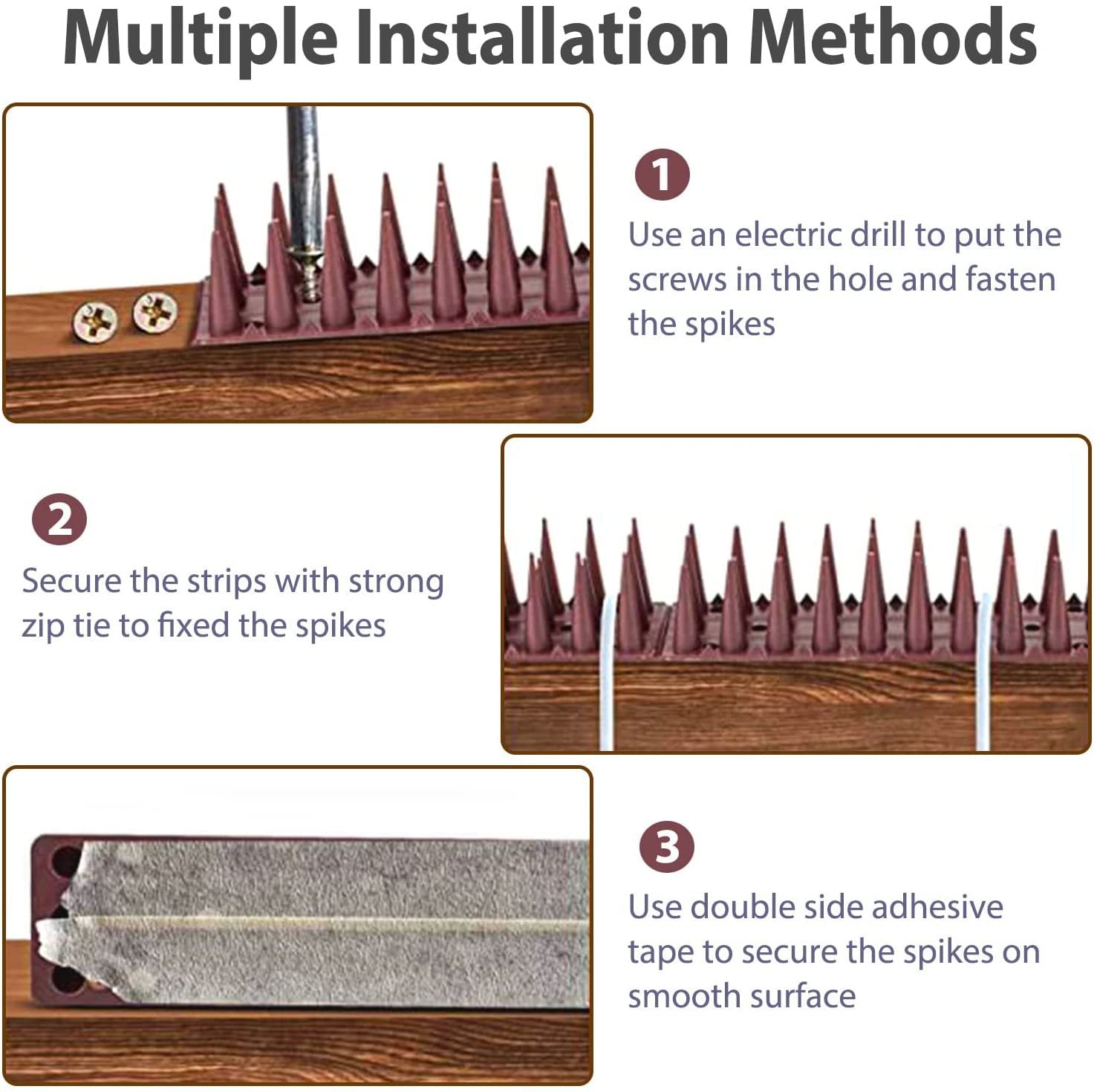 Multiple Installation Methods

1

Use an electric drill to put the screws in the hole and fasten the spikes

2

Secure the strips with strong zip tie to fixed the spikes

3

Use double side adhesive tape to secure the spikes on smooth surface