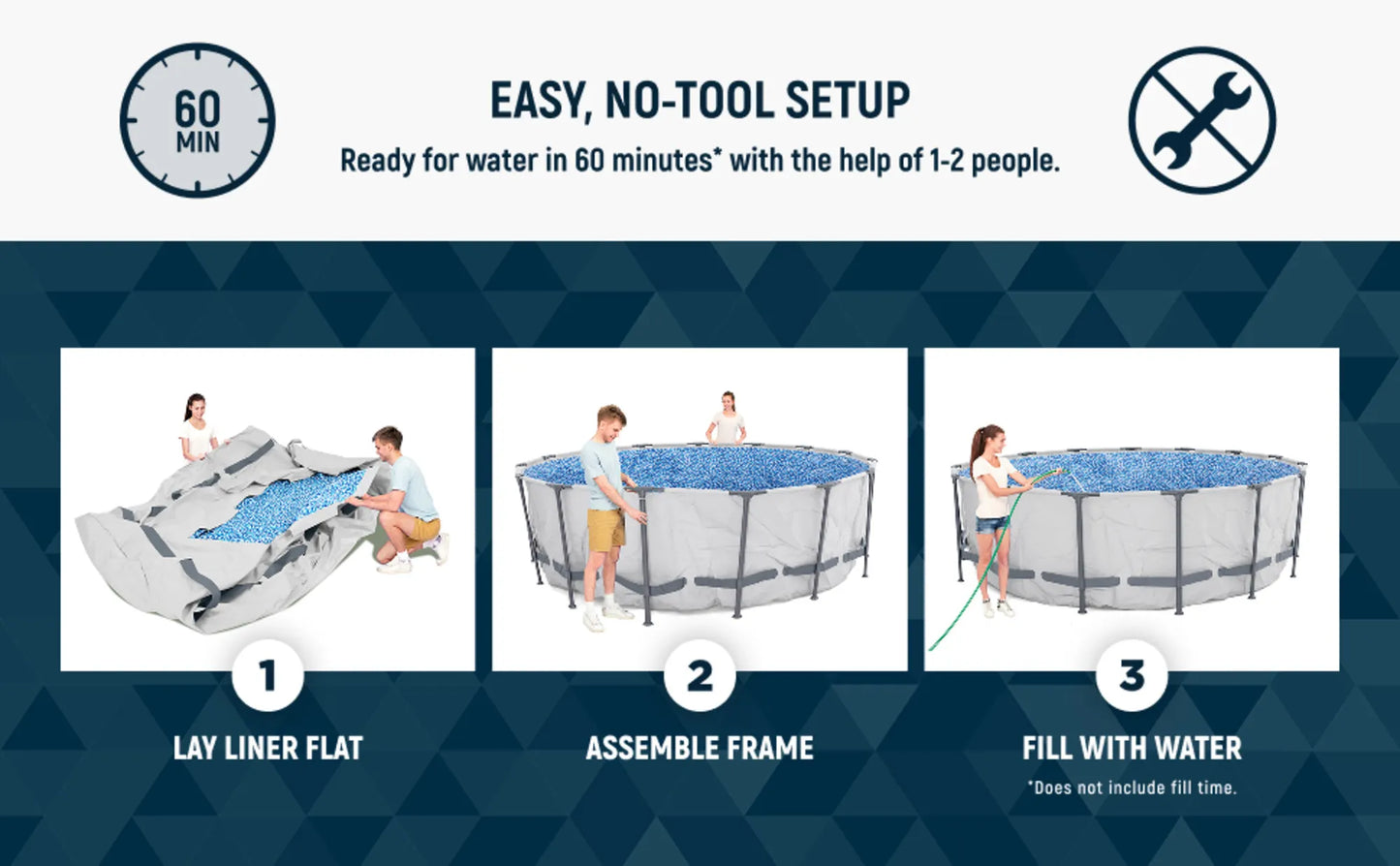 60 MIN

EASY, NO-TOOL SETUP

Ready for water in 60 minutes* with the help of 1-2 people.

1

LAY LINER FLAT

2

ASSEMBLE FRAME

3

FILL WITH WATER

*Does not include fill time.