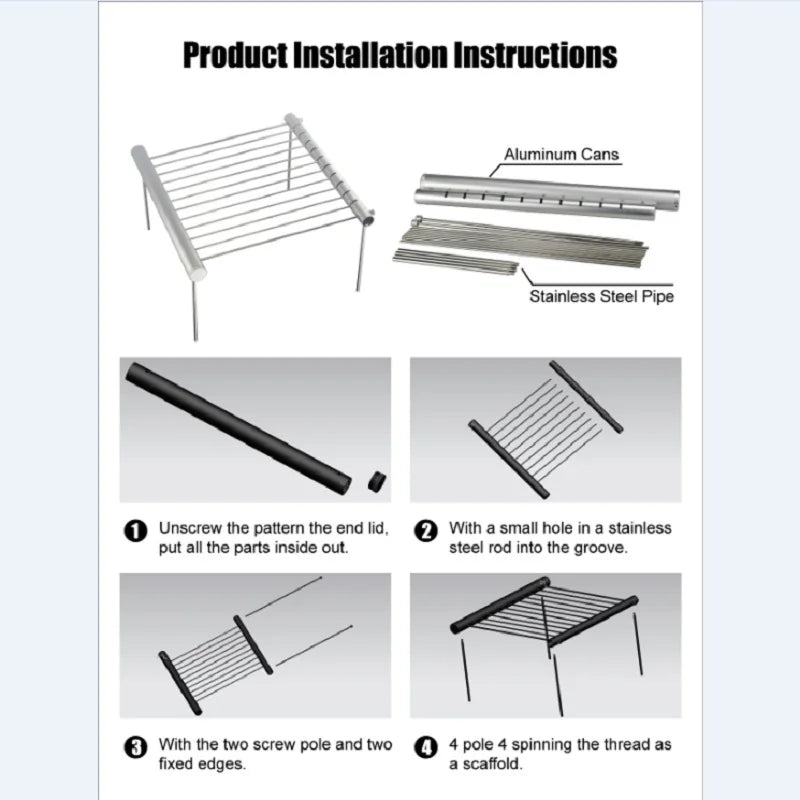 Product Installation Instructions

Aluminum Cans

Stainless Steel Pipe

1 Unscrew the pattern the end lid, put all the parts inside out.

2 With a small hole in a stainless steel rod into the groove.

3 With the two screw pole and two fixed edges.

4 4 pole 4 spinning the thread as a scaffold.