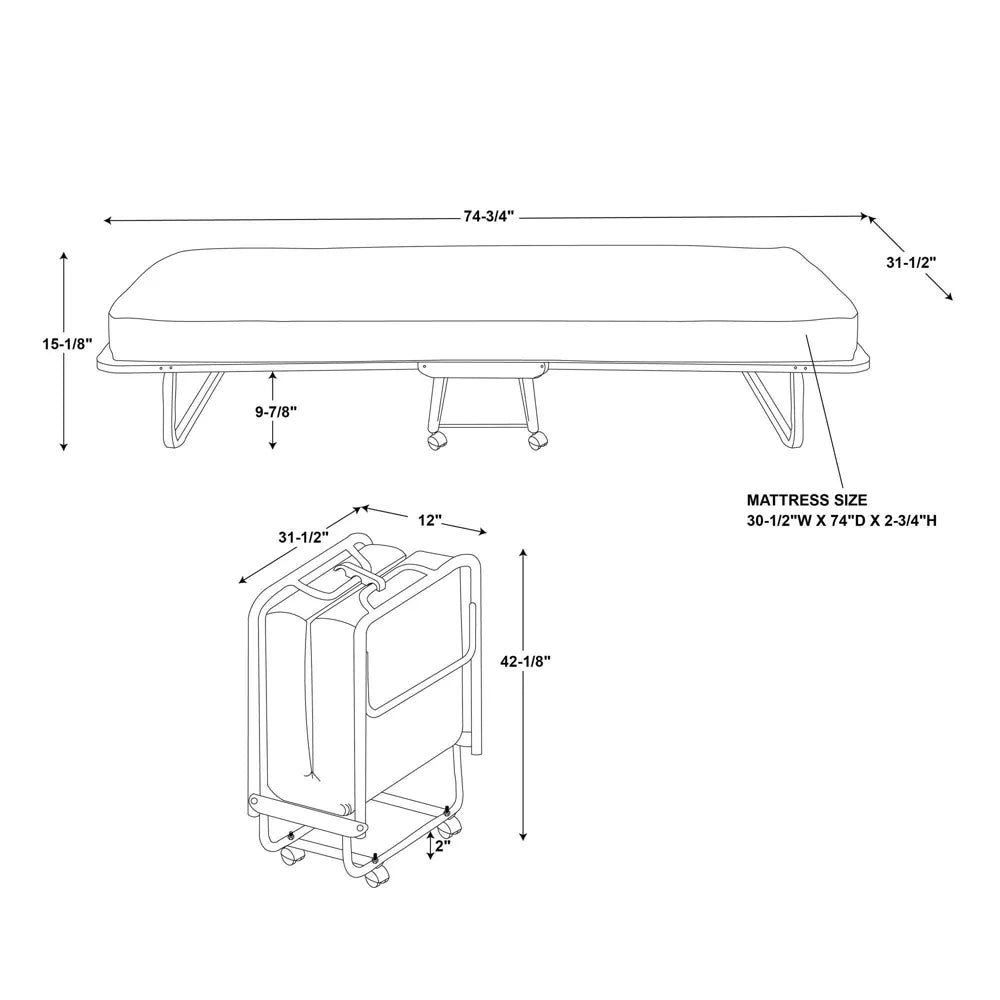 74-3/4"

31-1/2"

15-1/8"

9-7/8"

MATTRESS SIZE
30-1/2"W X 74"D X 2-3/4"H

31-1/2"

12"

42-1/8"

2"