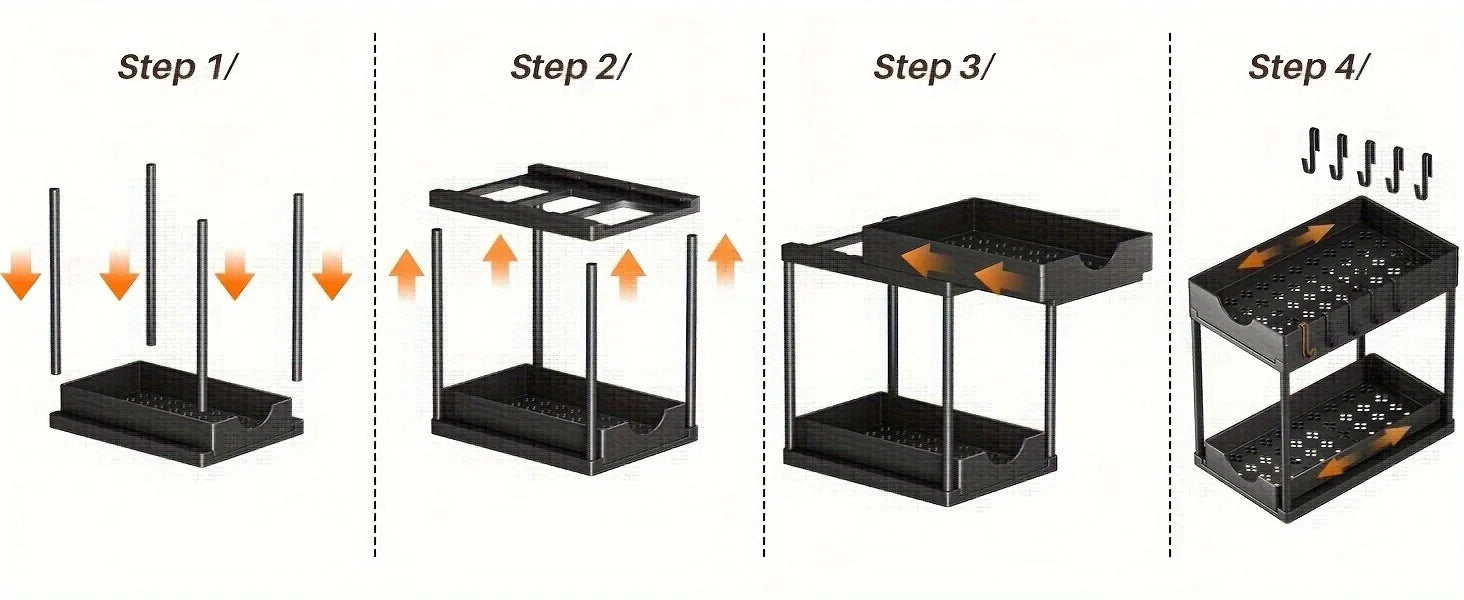 Step 1/

Step 2/

Step 3/

Step 4/