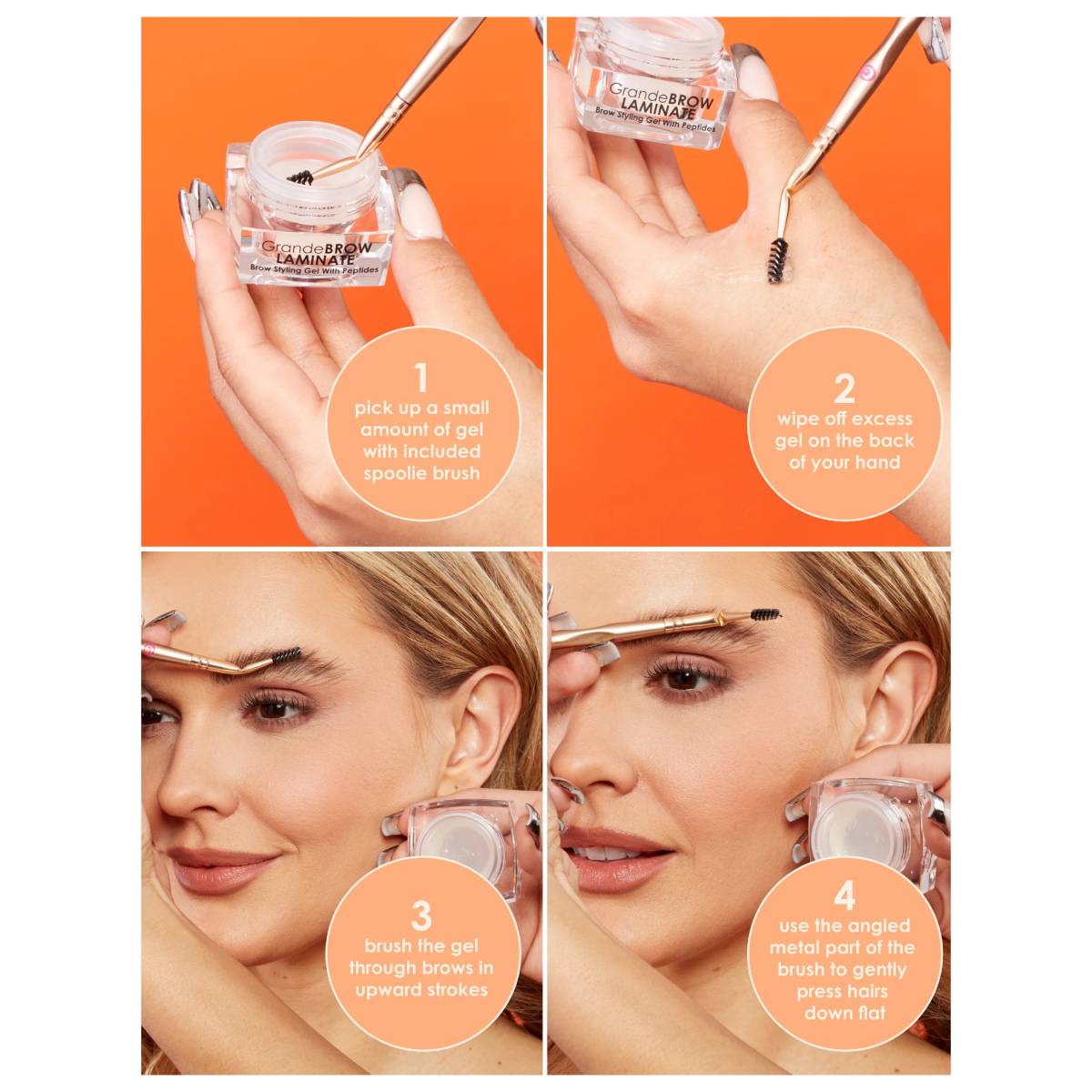 GrandeBROW LAMINATE
Brow Styling Gel With Peptides

1
pick up a small amount of gel with included spoolie brush

GrandeBROW LAMINATE
Brow Styling Gel With Peptides

2
wipe off excess gel on the back of your hand

3
brush the gel through brows in upward strokes

4
use the angled metal part of the brush to gently press hairs down flat