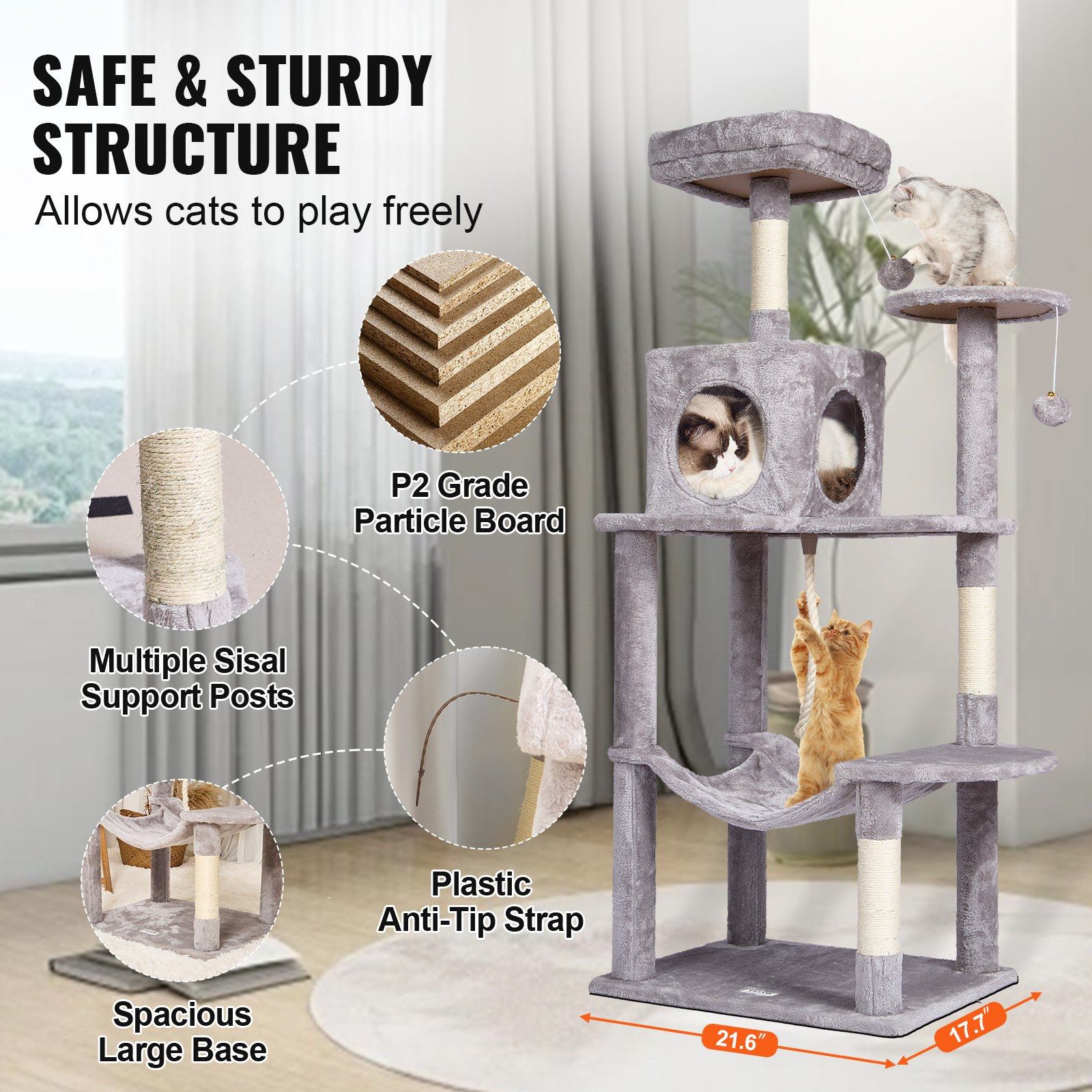 SAFE & STURDY STRUCTURE

Allows cats to play freely

P2 Grade Particle Board

Multiple Sisal Support Posts

Plastic Anti-Tip Strap

Spacious Large Base

21.6″

17.7″