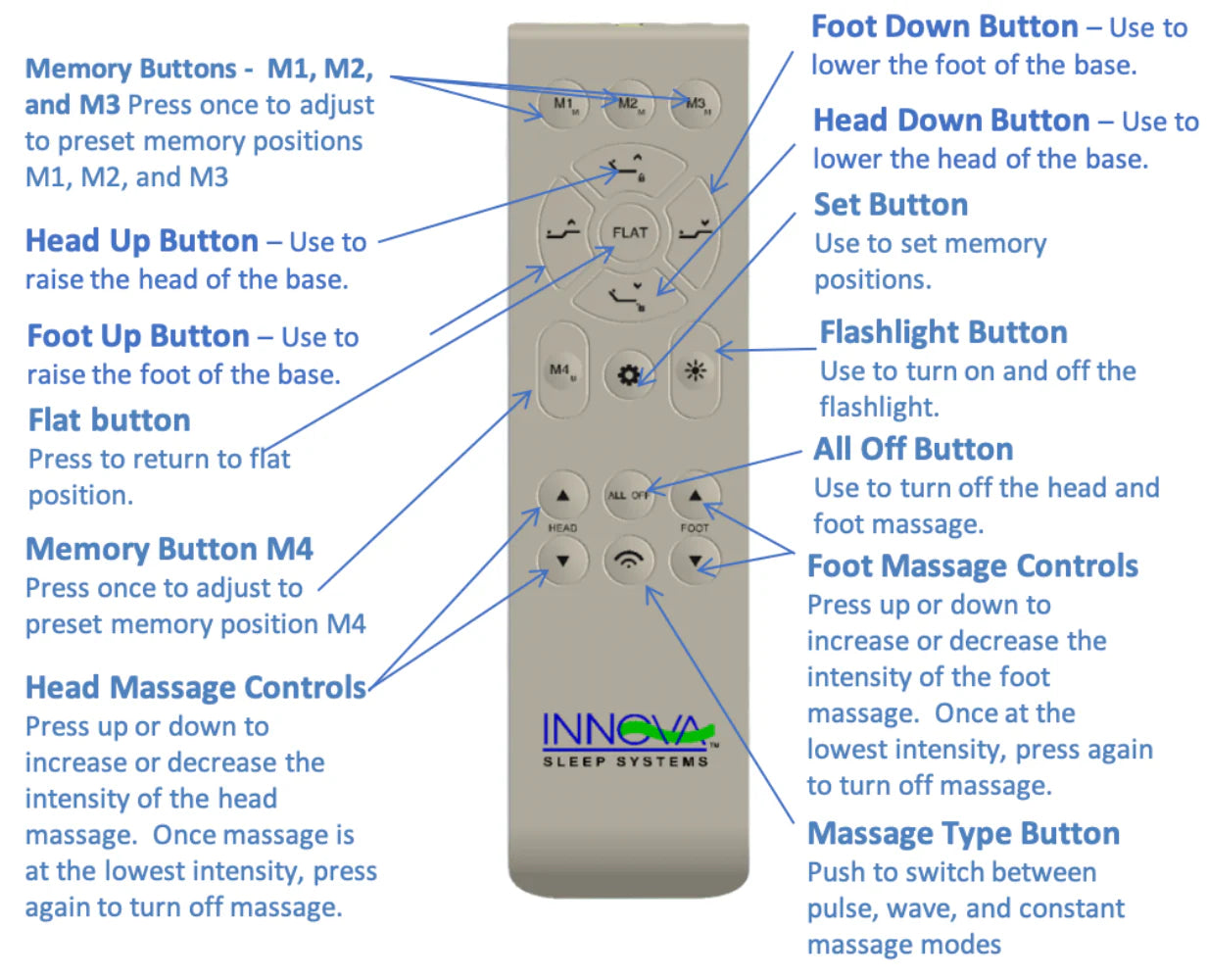 Memory Buttons - M1, M2, and M3 Press once to adjust to preset memory positions M1, M2, and M3

Head Up Button – Use to raise the head of the base.

Foot Up Button – Use to raise the foot of the base.

Flat button
Press to return to flat position.

Memory Button M4
Press once to adjust to preset memory position M4

Head Massage Controls
Press up or down to increase or decrease the intensity of the head massage. Once massage is at the lowest intensity, press again to turn off massage.

M1
M2
M3
FLAT
M4
ALL OFF
HEAD
FOOT
INNOVA
SLEEP SYSTEMS

Foot Down Button – Use to lower the foot of the base.

Head Down Button – Use to lower the head of the base.

Set Button
Use to set memory positions.

Flashlight Button
Use to turn on and off the flashlight.

All Off Button
Use to turn off the head and foot massage.

Foot Massage Controls
Press up or down to increase or decrease the intensity of the foot massage. Once at the lowest intensity, press again to turn off massage.

Massage Type Button
Push to switch between pulse, wave, and constant massage modes